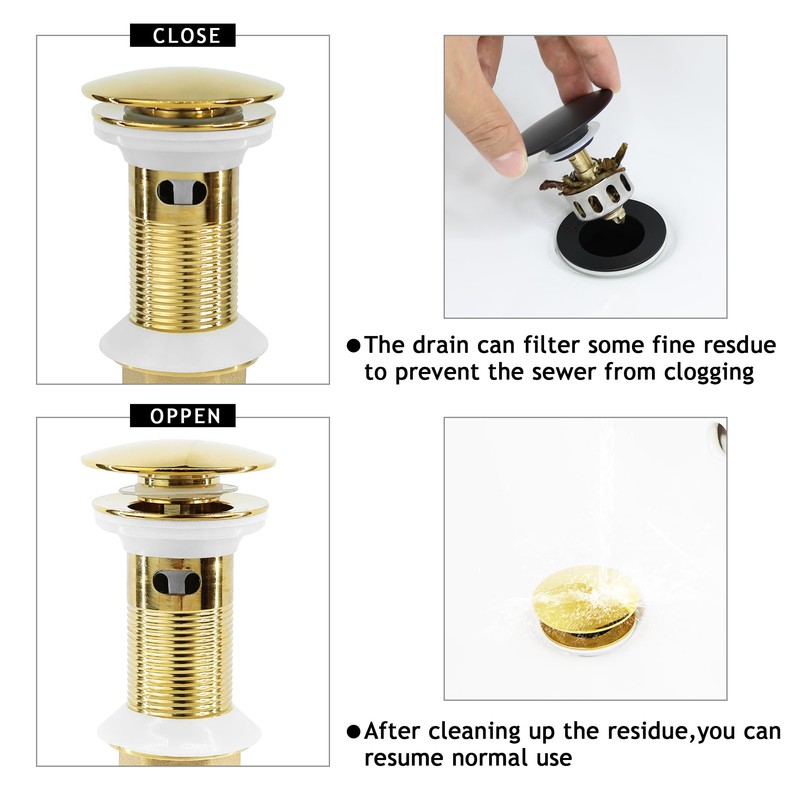 CLOSE

●The drain can filter some fine resdue to prevent the sewer from clogging

OPPEN

●After cleaning up the residue,you can resume normal use