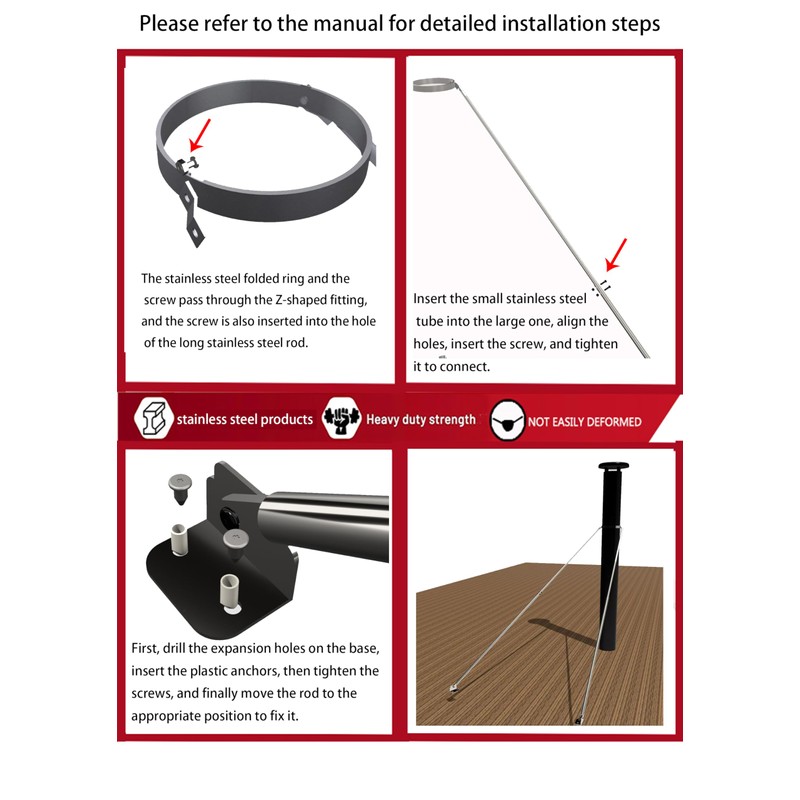 Please refer to the manual for detailed installation steps

The stainless steel folded ring and the screw pass through the Z-shaped fitting, and the screw is also inserted into the hole of the long stainless steel rod.

Insert the small stainless steel tube into the large one, align the holes, insert the screw, and tighten it to connect.

stainless steel products

Heavy duty strength

NOT EASILY DEFORMED

First, drill the expansion holes on the base, insert the plastic anchors, then tighten the screws, and finally move the rod to the appropriate position to fix it.