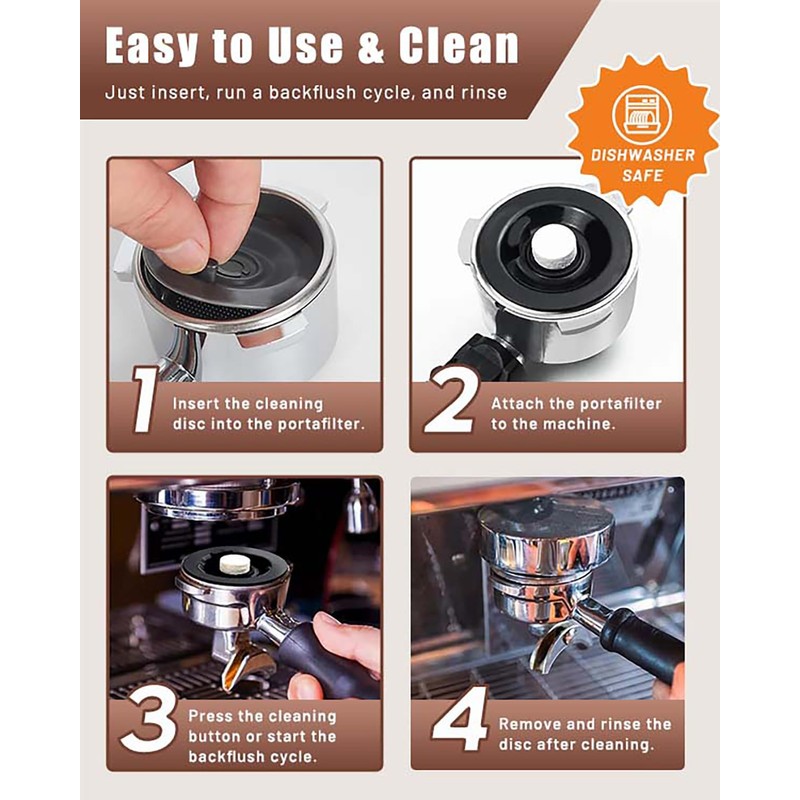 Easy to Use & Clean

Just insert, run a backflush cycle, and rinse

DISHWASHER SAFE

1 Insert the cleaning disc into the portafilter.

2 Attach the portafilter to the machine.

3 Press the cleaning button or start the backflush cycle.

4 Remove and rinse the disc after cleaning.