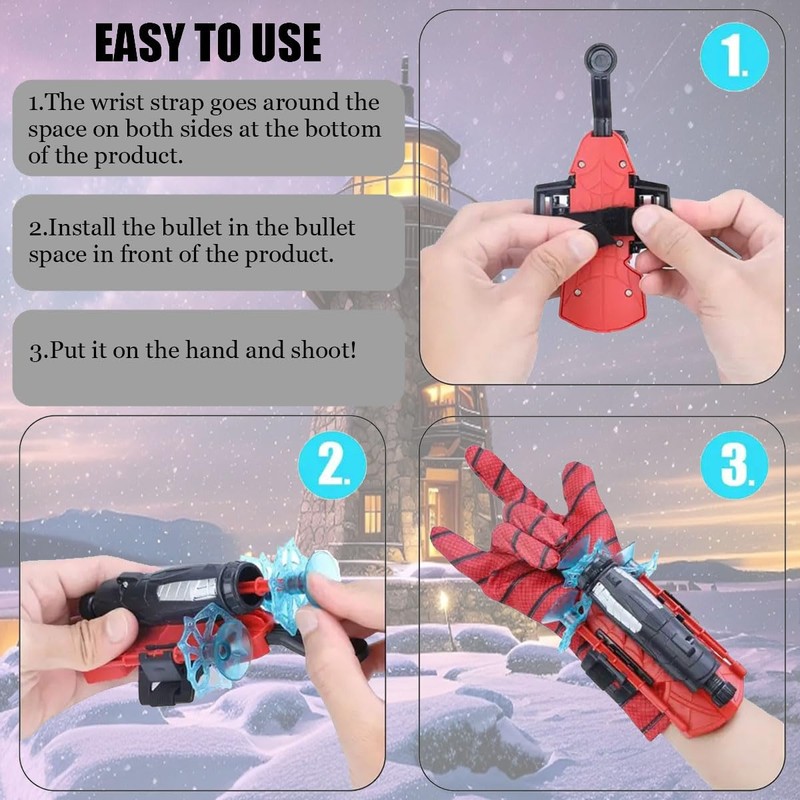 EASY TO USE

1.The wrist strap goes around the space on both sides at the bottom of the product.

2.Install the bullet in the bullet space in front of the product.

3.Put it on the hand and shoot!

1.

2.

3.