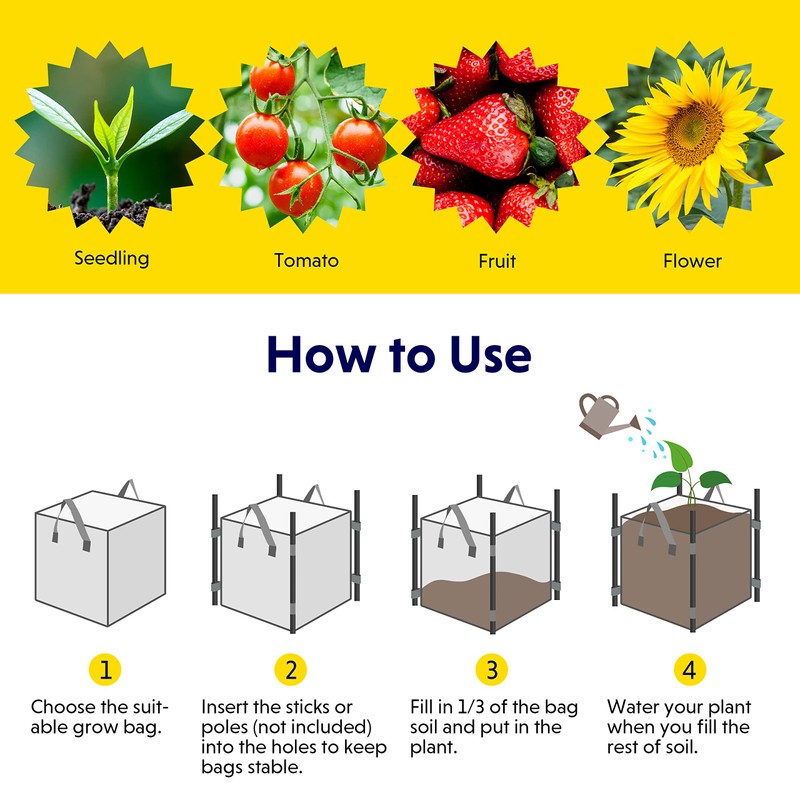 Seedling

Tomato

Fruit

Flower

How to Use

1

Choose the suitable grow bag.

2

Insert the sticks or poles (not included) into the holes to keep bags stable.

3

Fill in 1/3 of the bag soil and put in the plant.

4

Water your plant when you fill the rest of soil.