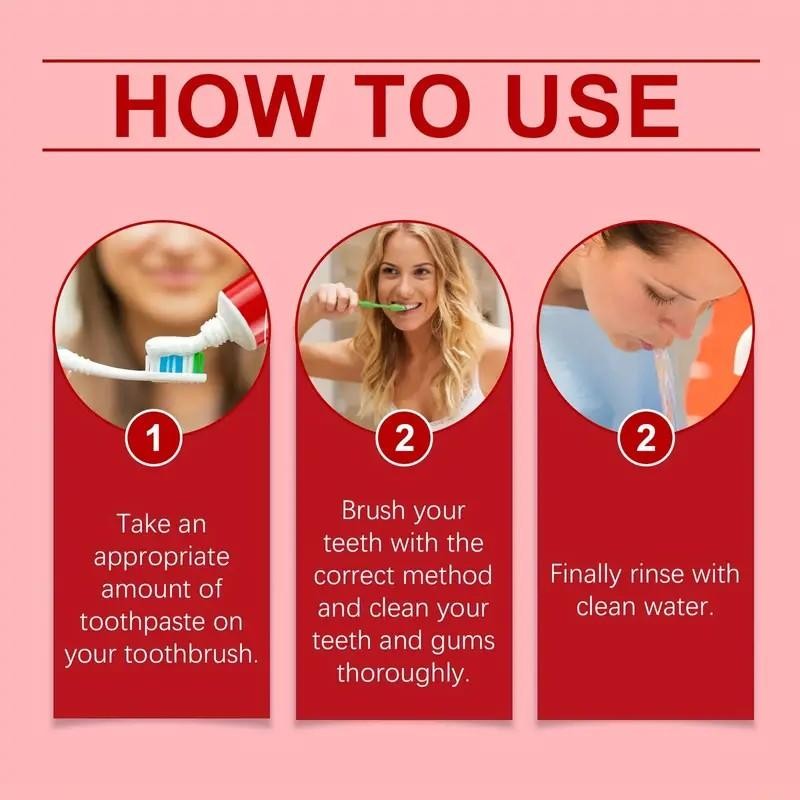 HOW TO USE

1

Take an appropriate amount of toothpaste on your toothbrush.

2

Brush your teeth with the correct method and clean your teeth and gums thoroughly.

2

Finally rinse with clean water.