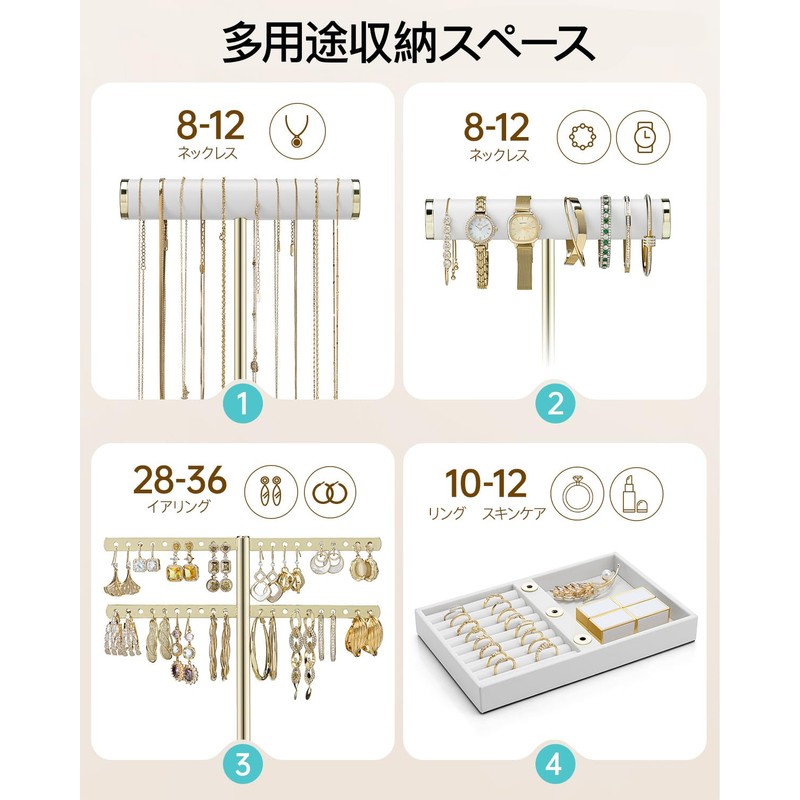 多用途収納スペース

8-12
ネックレス

1

8-12
ネックレス

2

28-36
イアリング

3

10-12
リング　スキンケア

4