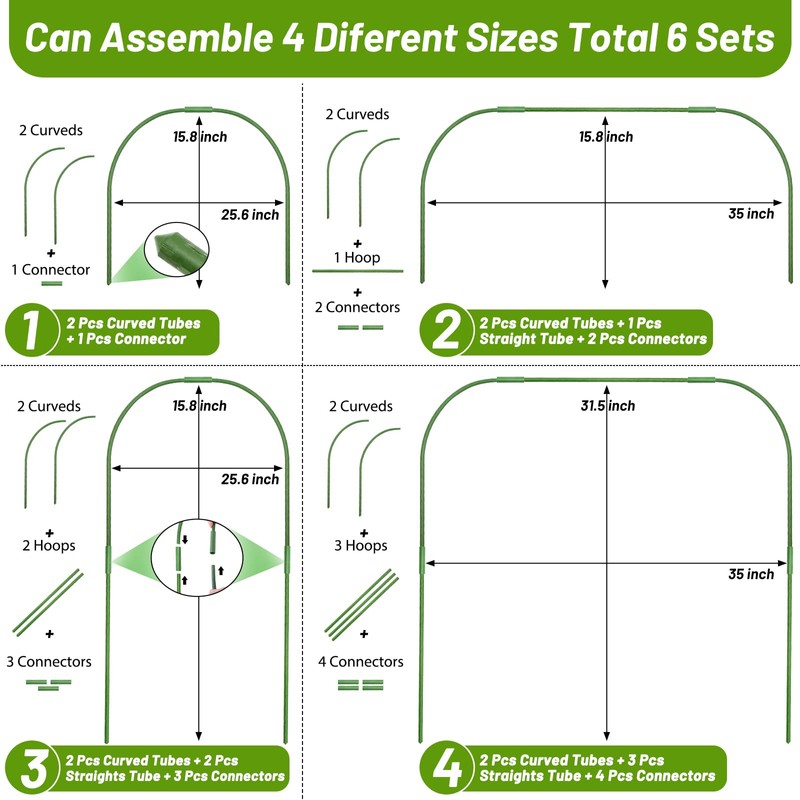 Can Assemble 4 Diferent Sizes Total 6 Sets

2 Curveds
+
1 Connector

15.8 inch
25.6 inch

1
2 Pcs Curved Tubes + 1 Pcs Connector

2 Curveds
+
1 Hoop
+
2 Connectors

15.8 inch
35 inch

2
2 Pcs Curved Tubes + 1 Pcs Straight Tube + 2 Pcs Connectors

2 Curveds
+
2 Hoops
+
3 Connectors

15.8 inch
25.6 inch

3
2 Pcs Curved Tubes + 2 Pcs Straights Tube + 3 Pcs Connectors

2 Curveds
+
3 Hoops
+
4 Connectors

31.5 inch
35 inch

4
2 Pcs Curved Tubes + 3 Pcs Straights Tube + 4 Pcs Connectors