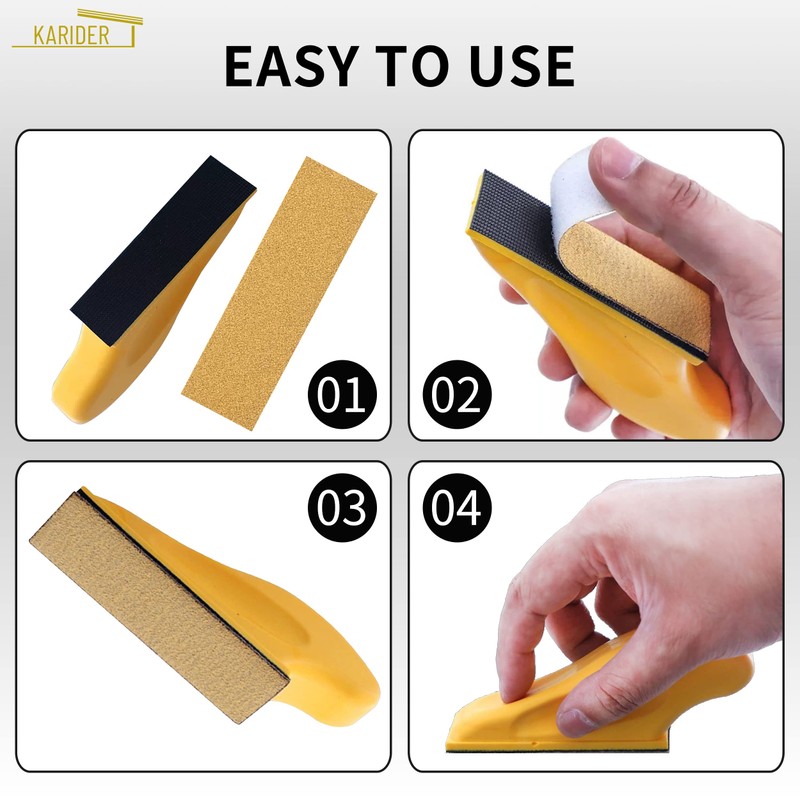 KARIDER

EASY TO USE

01

02

03

04