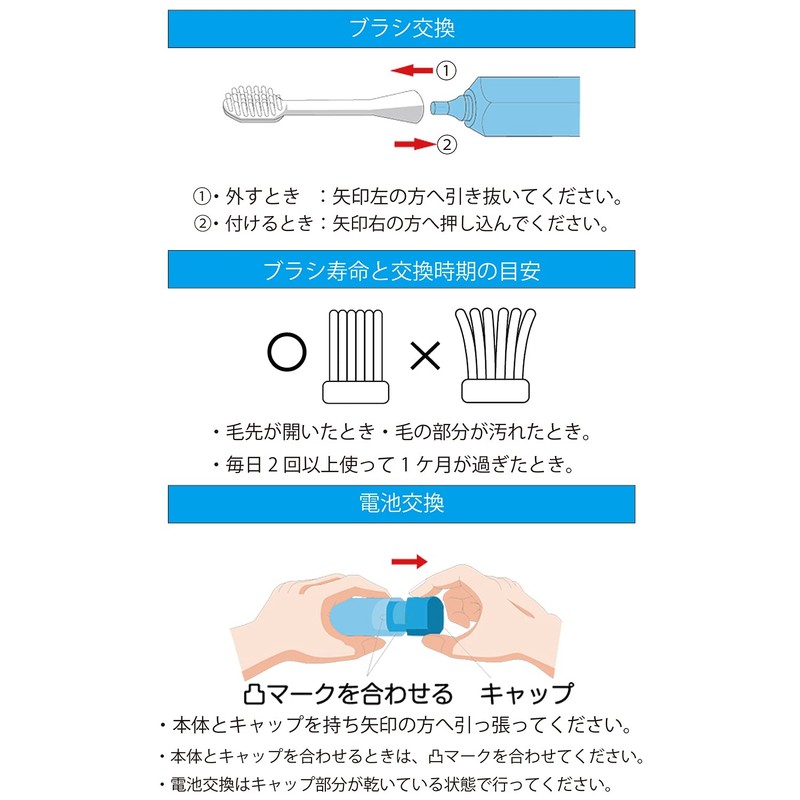 ブラシ交換

①

②

①・外すとき　：矢印左の方へ引き抜いてください。
②・付けるとき：矢印右の方へ押し込んでください。

ブラシ寿命と交換時期の目安

○　×

・毛先が開いたとき・毛の部分が汚れたとき。
・毎日２回以上使って１ケ月が過ぎたとき。

電池交換

凸マークを合わせる　キャップ

・本体とキャップを持ち矢印の方へ引っ張ってください。
・本体とキャップを合わせるときは、凸マークを合わせてください。
・電池交換はキャップ部分が乾いている状態で行ってください。