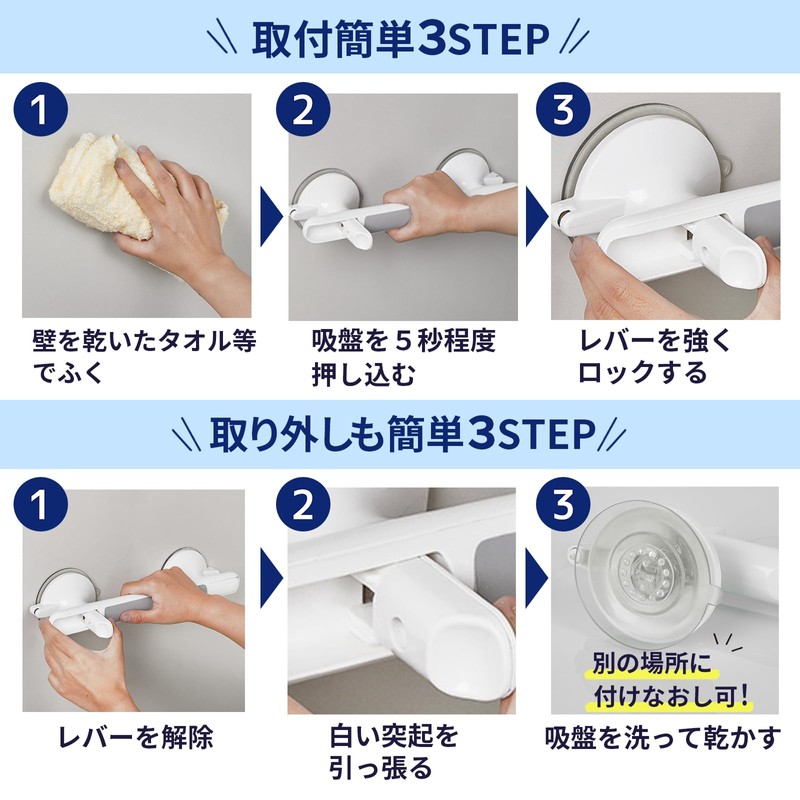 取付簡単3STEP

1

壁を乾いたタオル等でふく

2

吸盤を５秒程度押し込む

3

レバーを強くロックする

取り外しも簡単3STEP

1

レバーを解除

2

白い突起を引っ張る

3

別の場所に付けなおし可!

吸盤を洗って乾かす