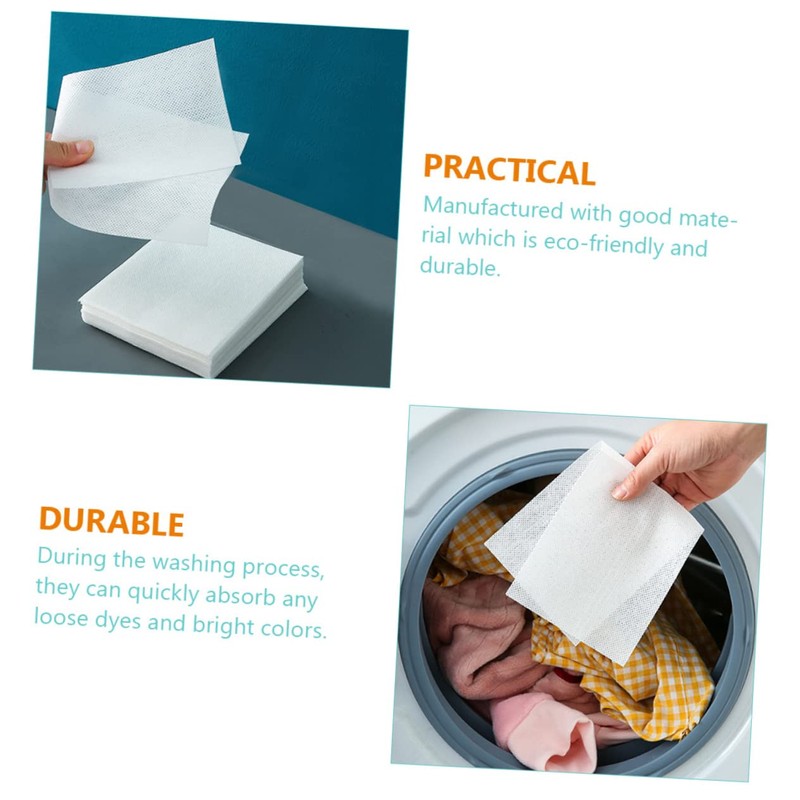 PRACTICAL
Manufactured with good material which is eco-friendly and durable.

DURABLE
During the washing process, they can quickly absorb any loose dyes and bright colors.