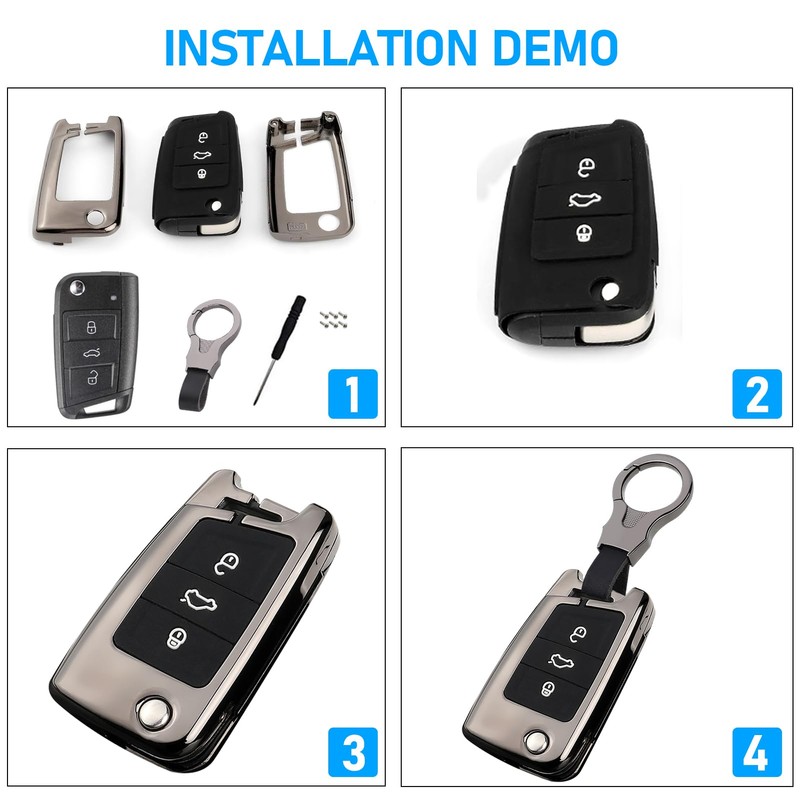 INSTALLATION DEMO

1

2

3

4