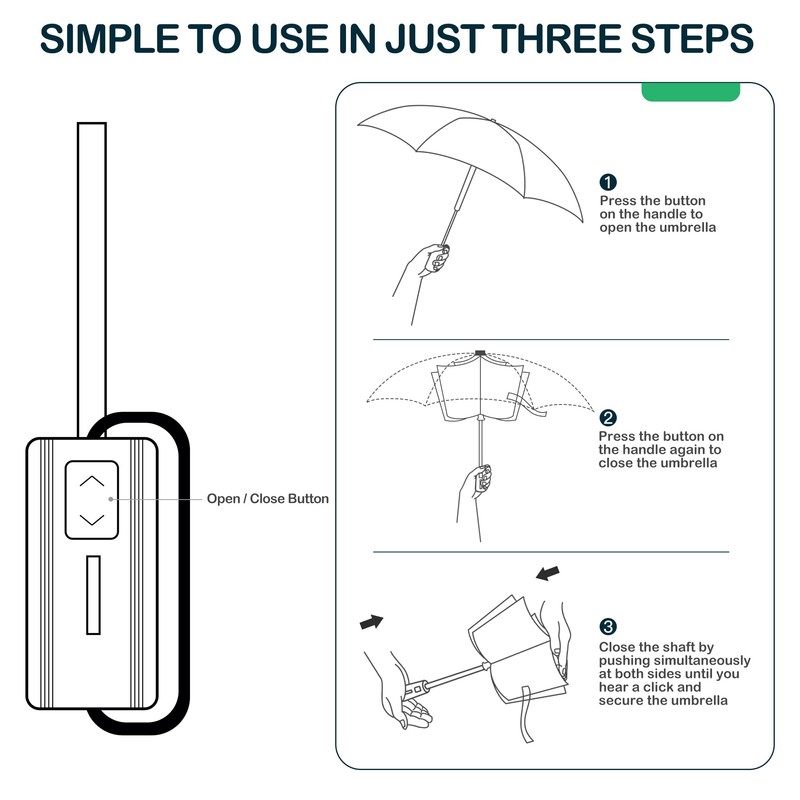 SIMPLE TO USE IN JUST THREE STEPS

Open / Close Button

1
Press the button on the handle to open the umbrella

2
Press the button on the handle again to close the umbrella

3
Close the shaft by pushing simultaneously at both sides until you hear a click and secure the umbrella