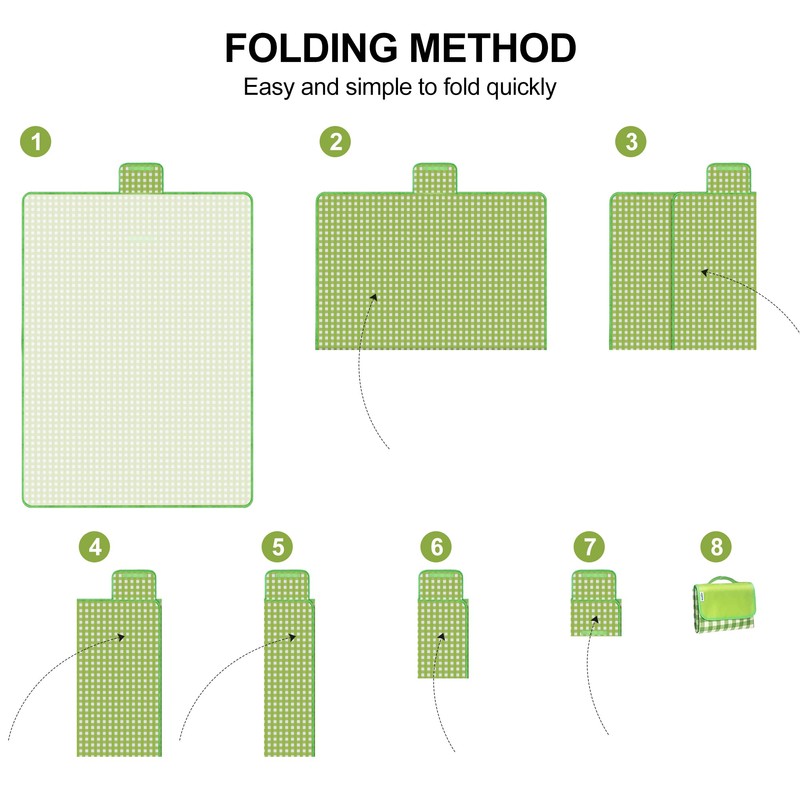 FOLDING METHOD
Easy and simple to fold quickly

1

2

3

4

5

6

7

8