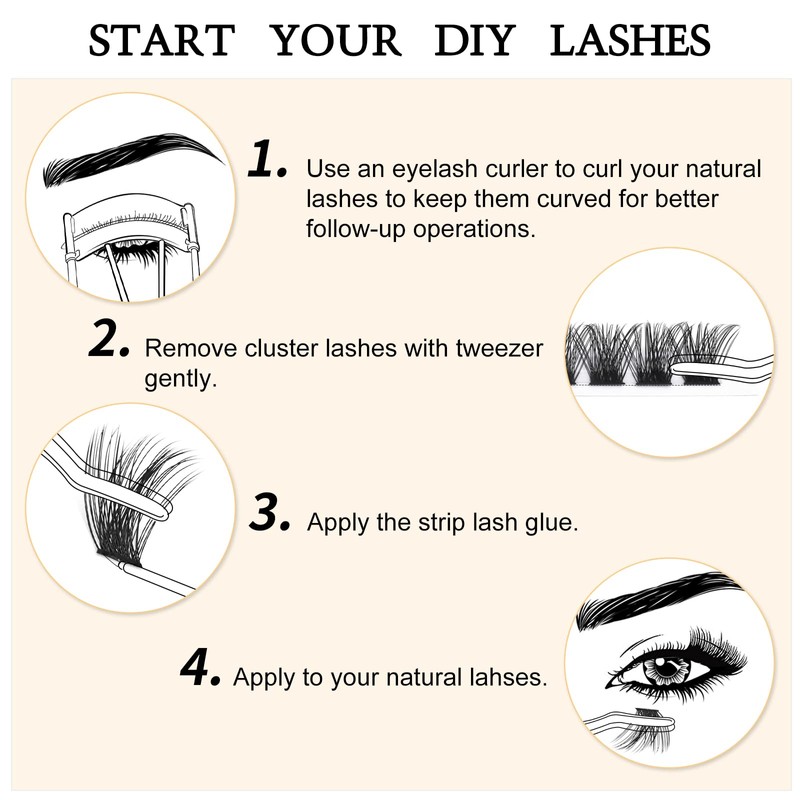 START YOUR DIY LASHES

1. Use an eyelash curler to curl your natural lashes to keep them curved for better follow-up operations.

2. Remove cluster lashes with tweezer gently.

3. Apply the strip lash glue.

4. Apply to your natural lahses.