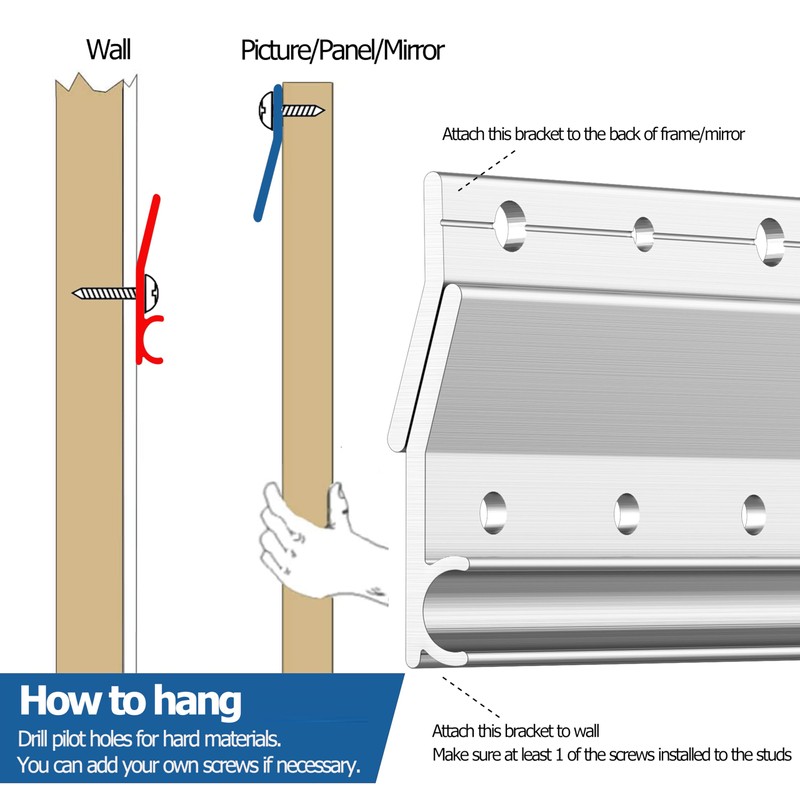 Wall

Picture/Panel/Mirror

Attach this bracket to the back of frame/mirror

How to hang

Drill pilot holes for hard materials.
You can add your own screws if necessary.

Attach this bracket to wall
Make sure at least 1 of the screws installed to the studs