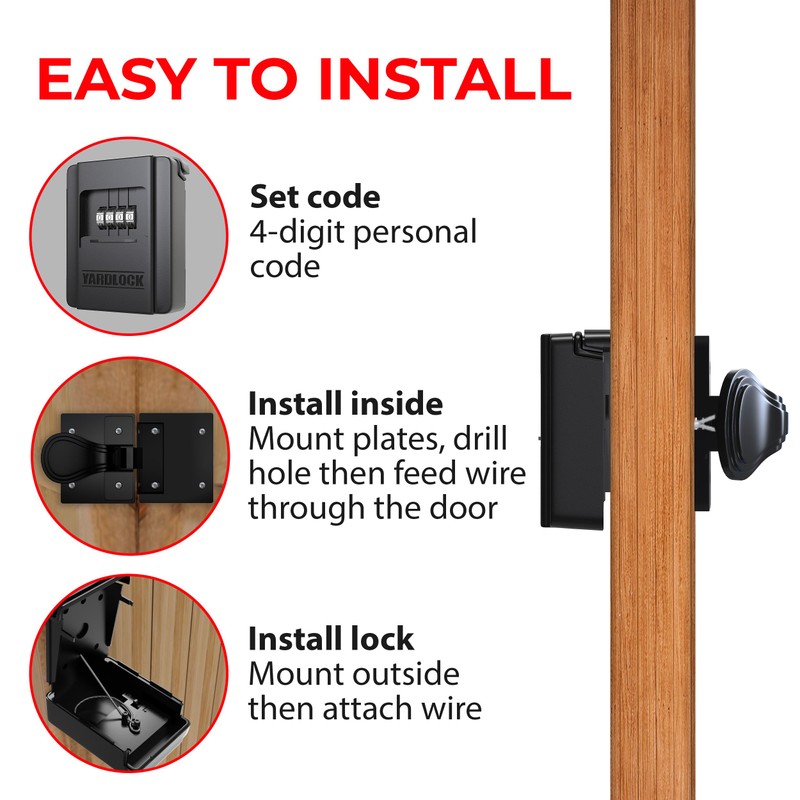 EASY TO INSTALL

YARDLOCK

Set code
4-digit personal code

Install inside
Mount plates, drill hole then feed wire through the door

Install lock
Mount outside then attach wire