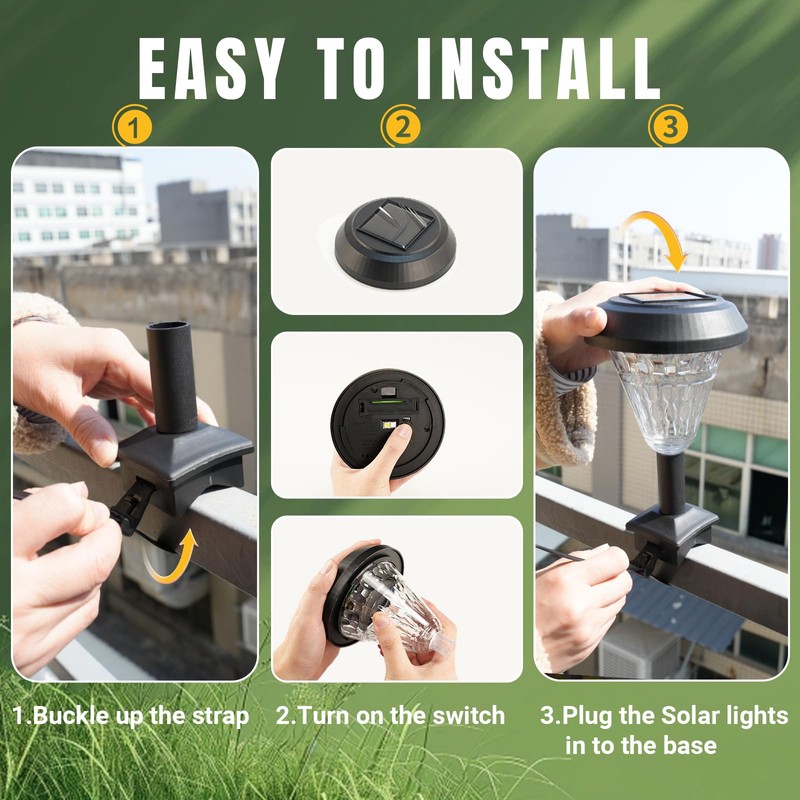 EASY TO INSTALL

1

2

3

1.Buckle up the strap

2.Turn on the switch

3.Plug the Solar lights in to the base