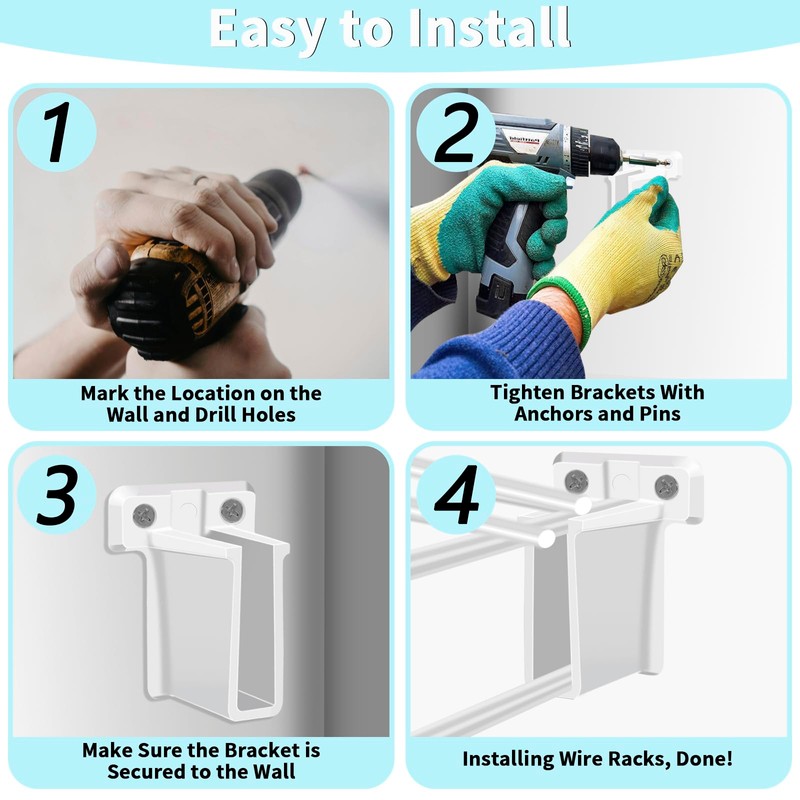 Easy to Install

1

Mark the Location on the Wall and Drill Holes

2

Tighten Brackets With Anchors and Pins

3

Make Sure the Bracket is Secured to the Wall

4

Installing Wire Racks, Done!