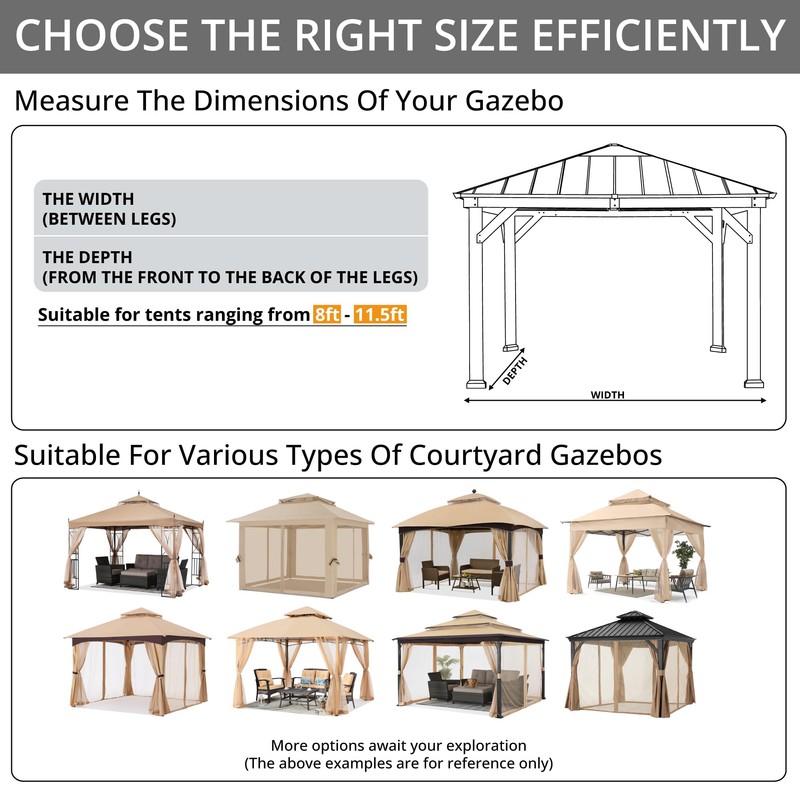 CHOOSE THE RIGHT SIZE EFFICIENTLY

Measure The Dimensions Of Your Gazebo

THE WIDTH
(BETWEEN LEGS)

THE DEPTH
(FROM THE FRONT TO THE BACK OF THE LEGS)

Suitable for tents ranging from 8ft - 11.5ft

DEPTH

WIDTH

Suitable For Various Types Of Courtyard Gazebos

More options await your exploration
(The above examples are for reference only)