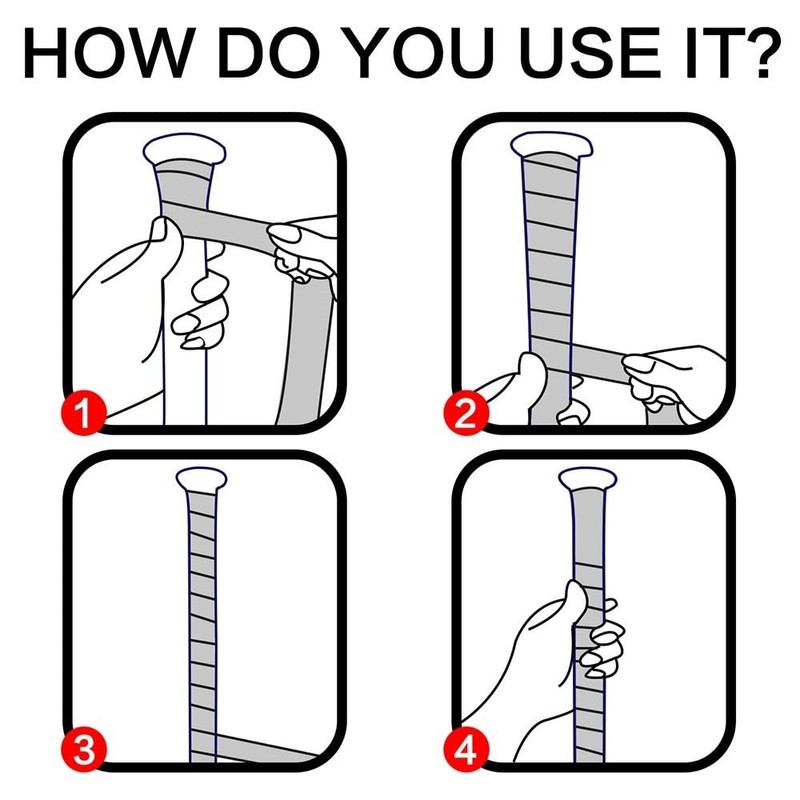 HOW DO YOU USE IT?

1

2

3

4