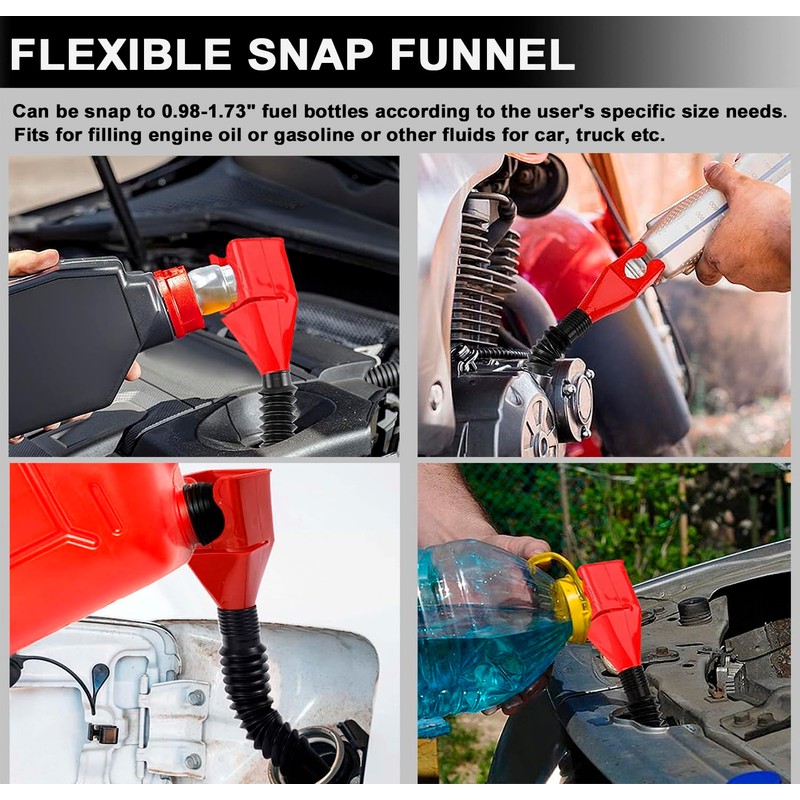 FLEXIBLE SNAP FUNNEL

Can be snap to 0.98-1.73" fuel bottles according to the user's specific size needs. Fits for filling engine oil or gasoline or other fluids for car, truck etc.