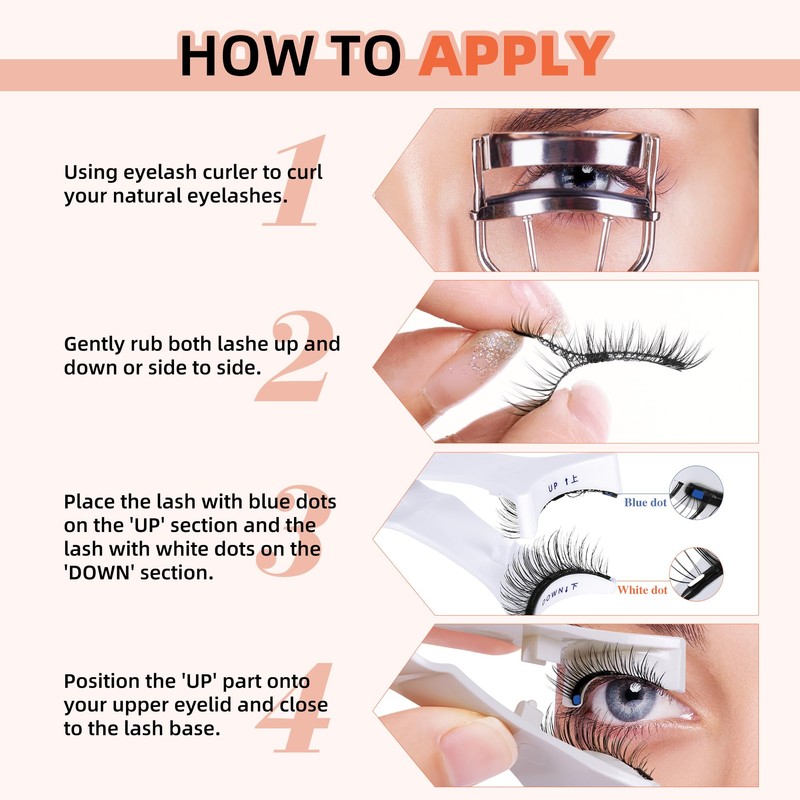 HOW TO APPLY

1

Using eyelash curler to curl your natural eyelashes.

2

Gently rub both lashe up and down or side to side.

3

Place the lash with blue dots on the 'UP' section and the lash with white dots on the 'DOWN' section.

UP ↑上

Blue dot

DOWN↓下

White dot

4

Position the 'UP' part onto your upper eyelid and close to the lash base.