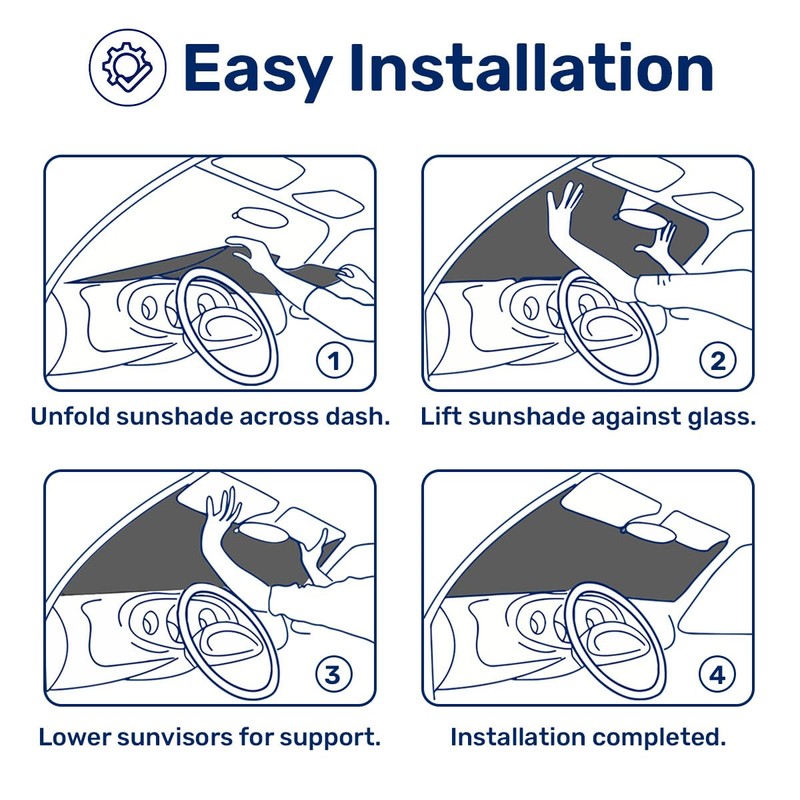 Easy Installation

1

Unfold sunshade across dash.

2

Lift sunshade against glass.

3

Lower sunvisors for support.

4

Installation completed.