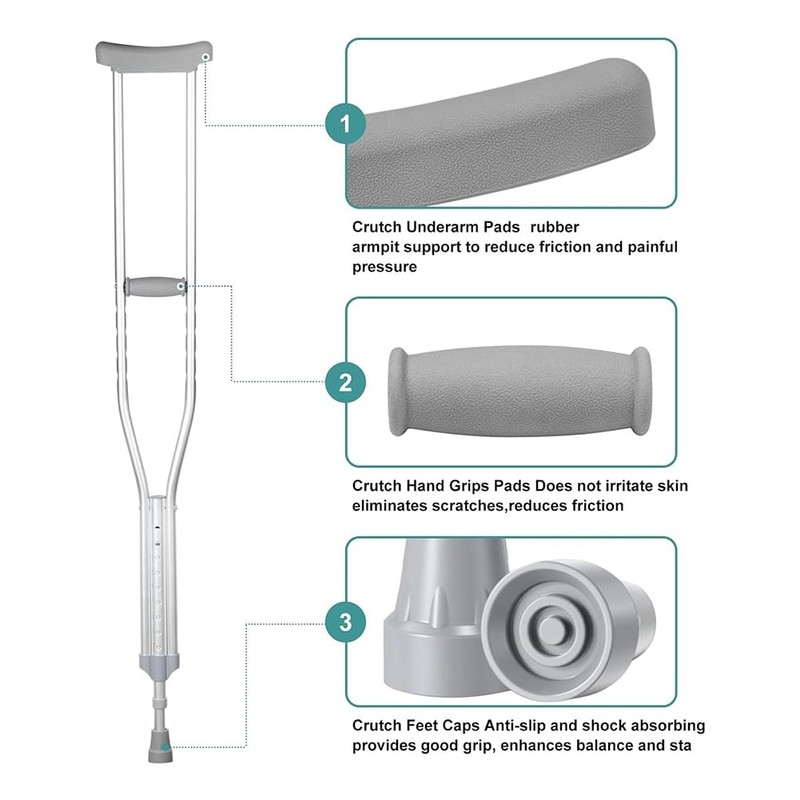 1

Crutch Underarm Pads rubber armpit support to reduce friction and painful pressure

2

Crutch Hand Grips Pads Does not irritate skin eliminates scratches,reduces friction

3

Crutch Feet Caps Anti-slip and shock absorbing provides good grip, enhances balance and sta