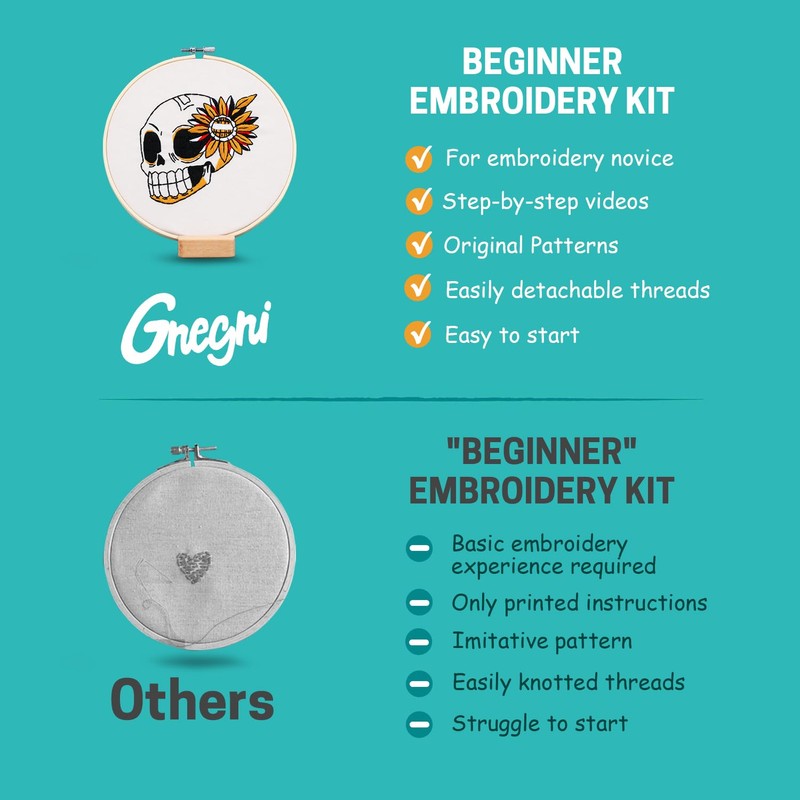 Gnegni

BEGINNER EMBROIDERY KIT

For embroidery novice

Step-by-step videos

Original Patterns

Easily detachable threads

Easy to start

Others

"BEGINNER" EMBROIDERY KIT

Basic embroidery experience required

Only printed instructions

Imitative pattern

Easily knotted threads

Struggle to start