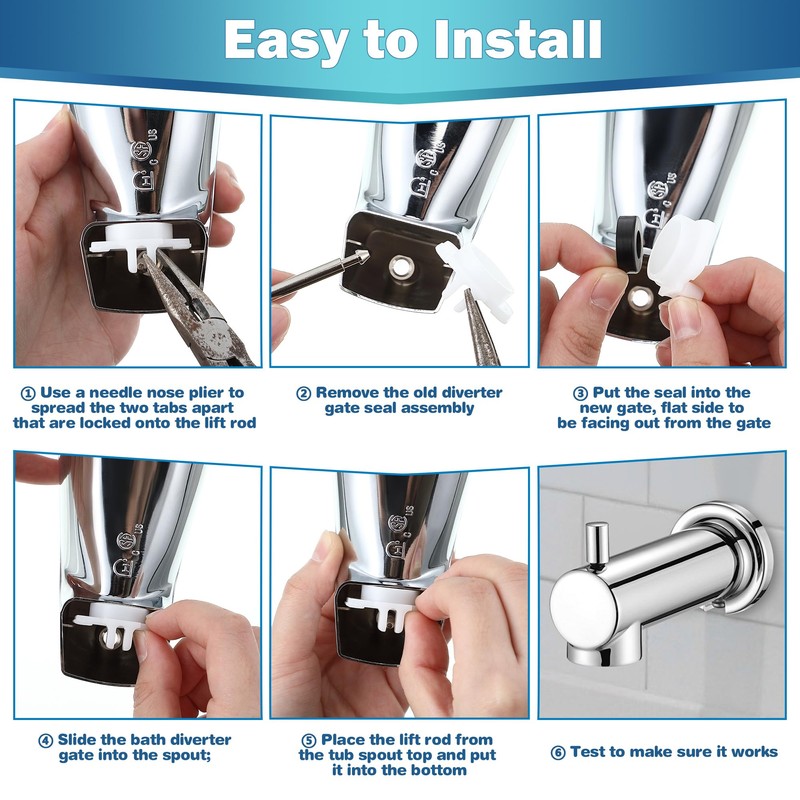 Easy to Install

① Use a needle nose plier to spread the two tabs apart that are locked onto the lift rod

② Remove the old diverter gate seal assembly

③ Put the seal into the new gate, flat side to be facing out from the gate

④ Slide the bath diverter gate into the spout;

⑤ Place the lift rod from the tub spout top and put it into the bottom

⑥ Test to make sure it works