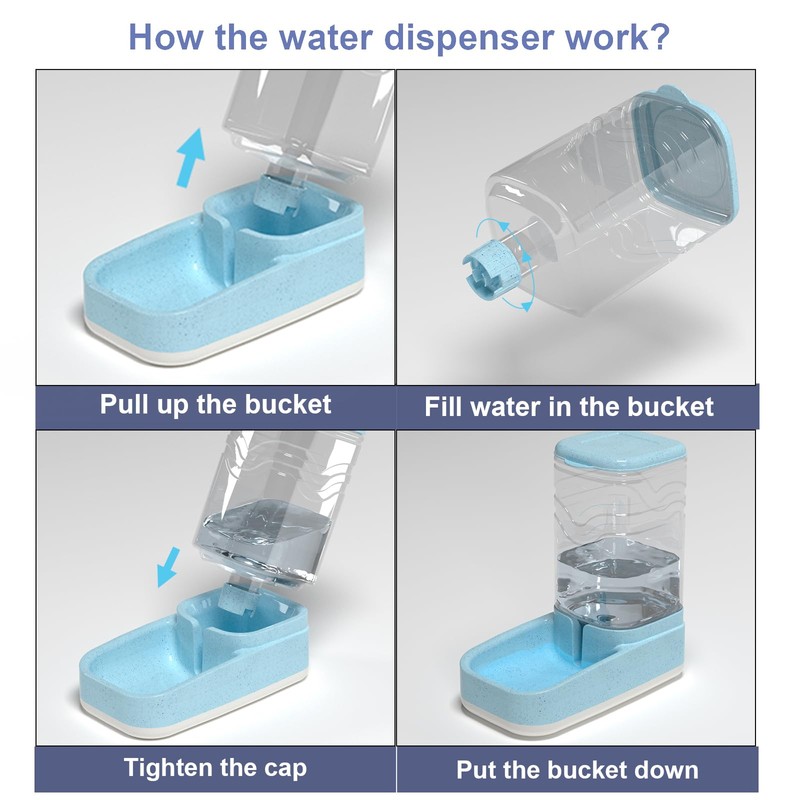 How the water dispenser work?

Pull up the bucket

Fill water in the bucket

Tighten the cap

Put the bucket down