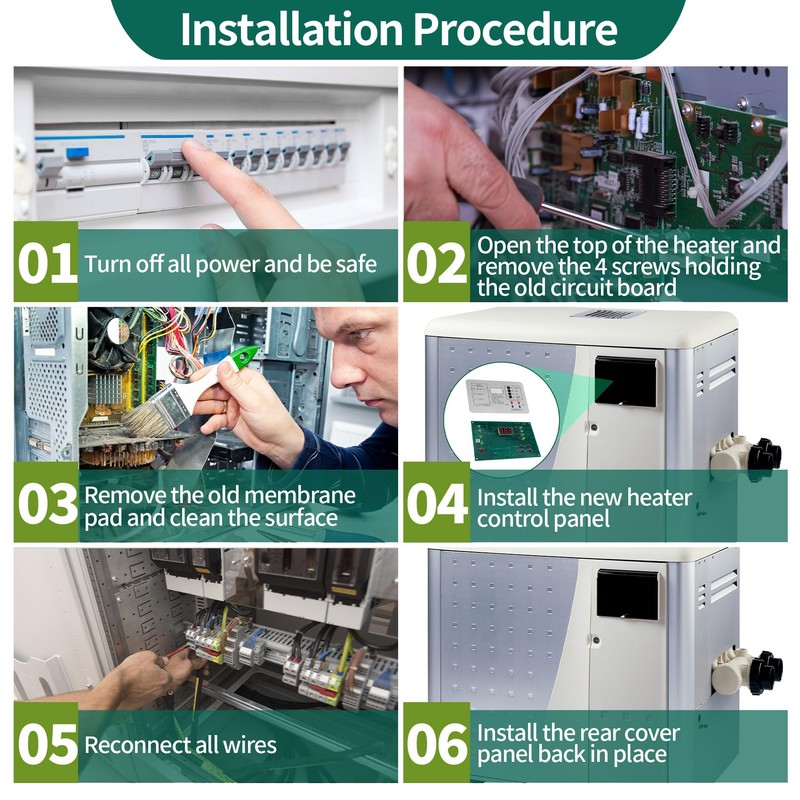 Installation Procedure

01 Turn off all power and be safe

02 Open the top of the heater and remove the 4 screws holding the old circuit board

03 Remove the old membrane pad and clean the surface

04 Install the new heater control panel

05 Reconnect all wires

06 Install the rear cover panel back in place