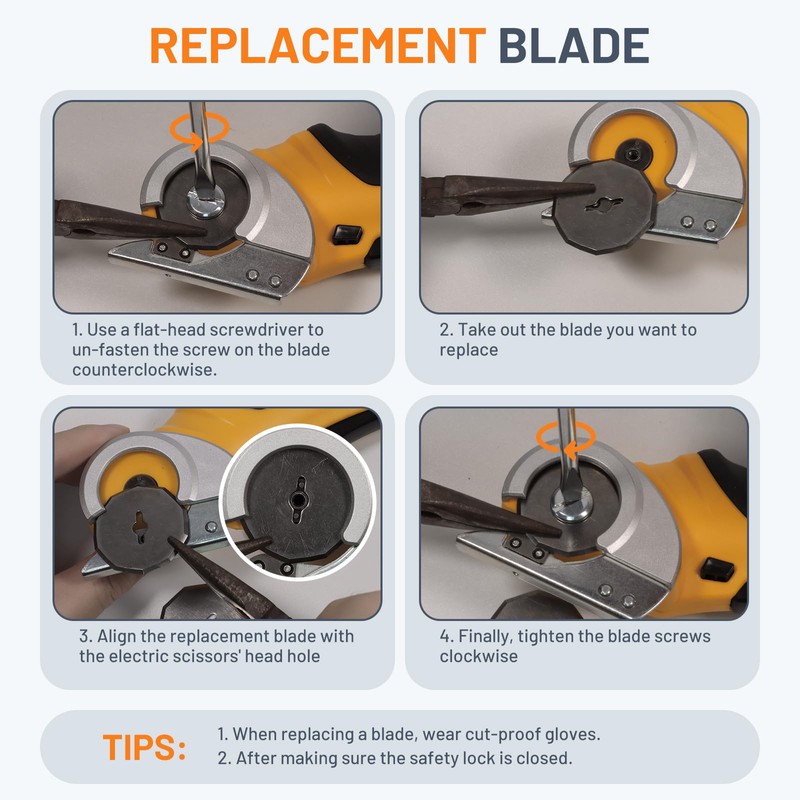 REPLACEMENT BLADE

1. Use a flat-head screwdriver to un-fasten the screw on the blade counterclockwise.

2. Take out the blade you want to replace

3. Align the replacement blade with the electric scissors' head hole

4. Finally, tighten the blade screws clockwise

TIPS:

1. When replacing a blade, wear cut-proof gloves.
2. After making sure the safety lock is closed.