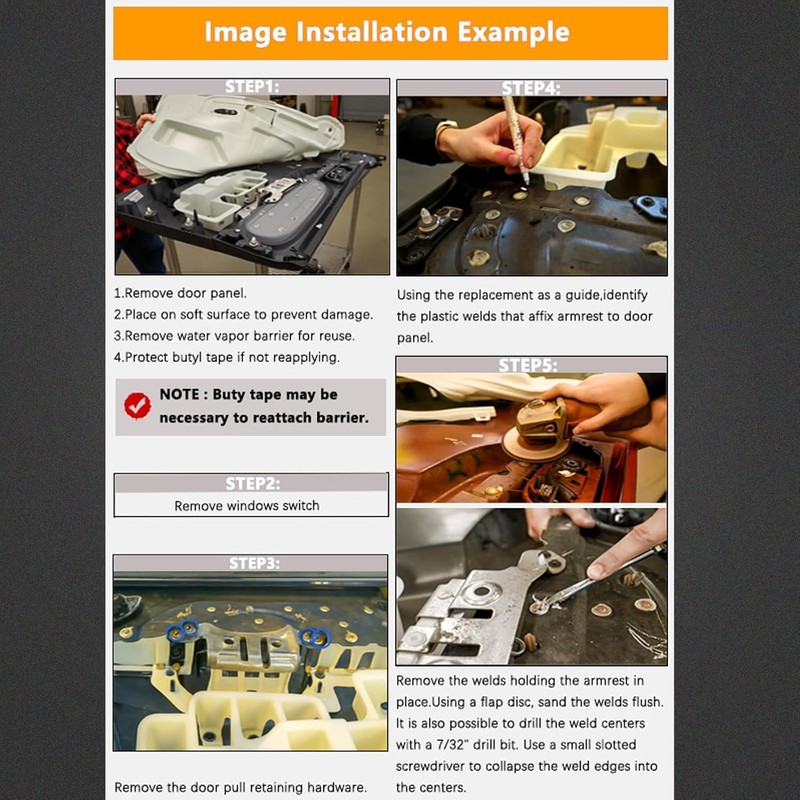 Image Installation Example

STEP1:

1.Remove door panel.
2.Place on soft surface to prevent damage.
3.Remove water vapor barrier for reuse.
4.Protect butyl tape if not reapplying.

NOTE : Buty tape may be necessary to reattach barrier.

STEP2:

Remove windows switch

STEP3:

Remove the door pull retaining hardware.

STEP4:

Using the replacement as a guide,identify the plastic welds that affix armrest to door panel.

STEP5:

Remove the welds holding the armrest in place.Using a flap disc, sand the welds flush. It is also possible to drill the weld centers with a 7/32" drill bit. Use a small slotted screwdriver to collapse the weld edges into the centers.