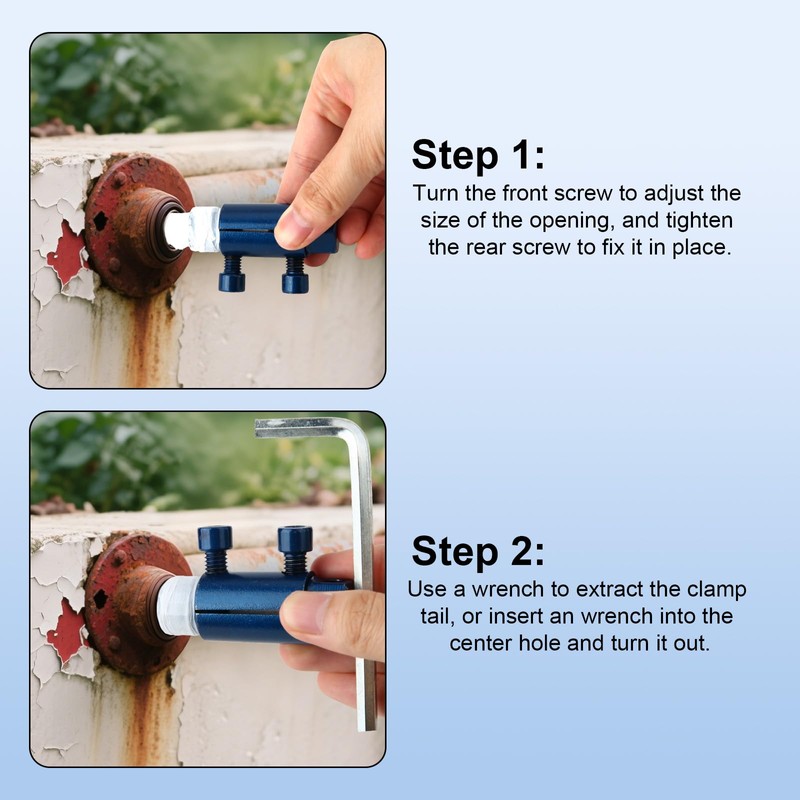 Step 1:
Turn the front screw to adjust the size of the opening, and tighten the rear screw to fix it in place.

Step 2:
Use a wrench to extract the clamp tail, or insert an wrench into the center hole and turn it out.