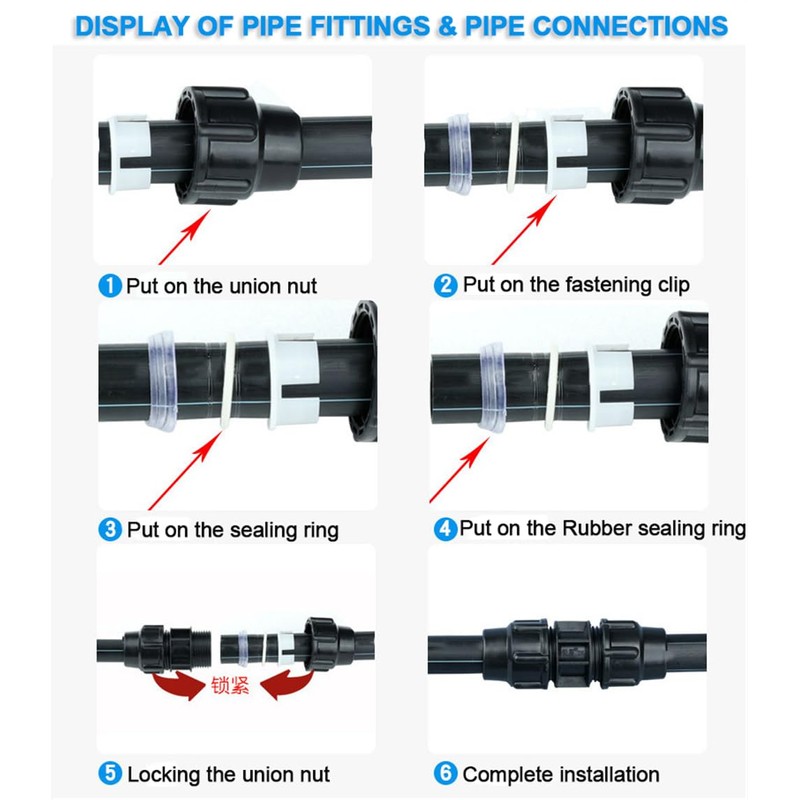 DISPLAY OF PIPE FITTINGS & PIPE CONNECTIONS

1 Put on the union nut

2 Put on the fastening clip

3 Put on the sealing ring

4 Put on the Rubber sealing ring

锁紧

5 Locking the union nut

6 Complete installation