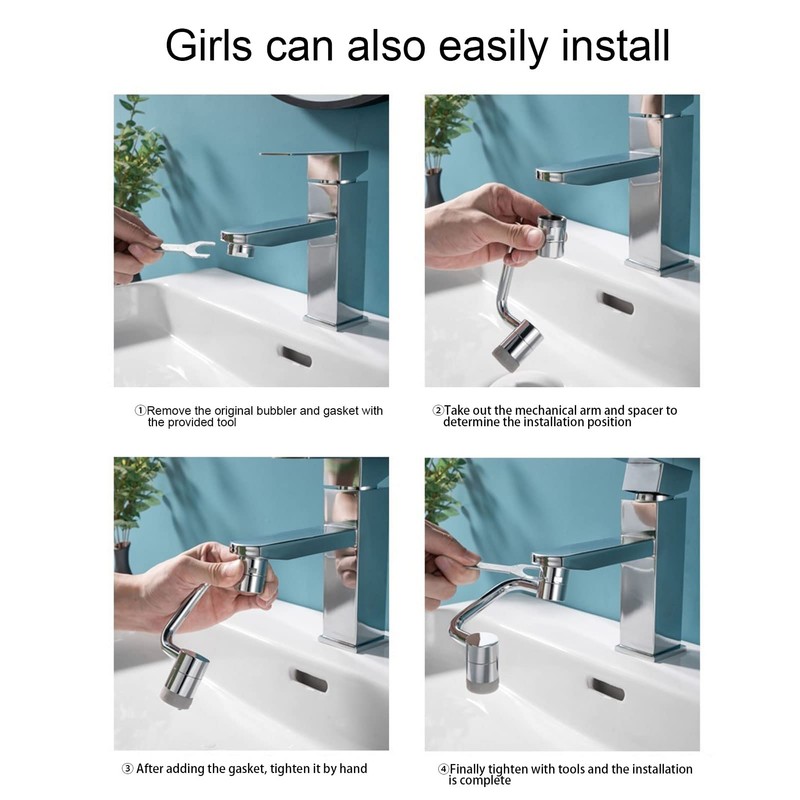 Girls can also easily install

①Remove the original bubbler and gasket with the provided tool

②Take out the mechanical arm and spacer to determine the installation position

③ After adding the gasket, tighten it by hand

④Finally tighten with tools and the installation is complete