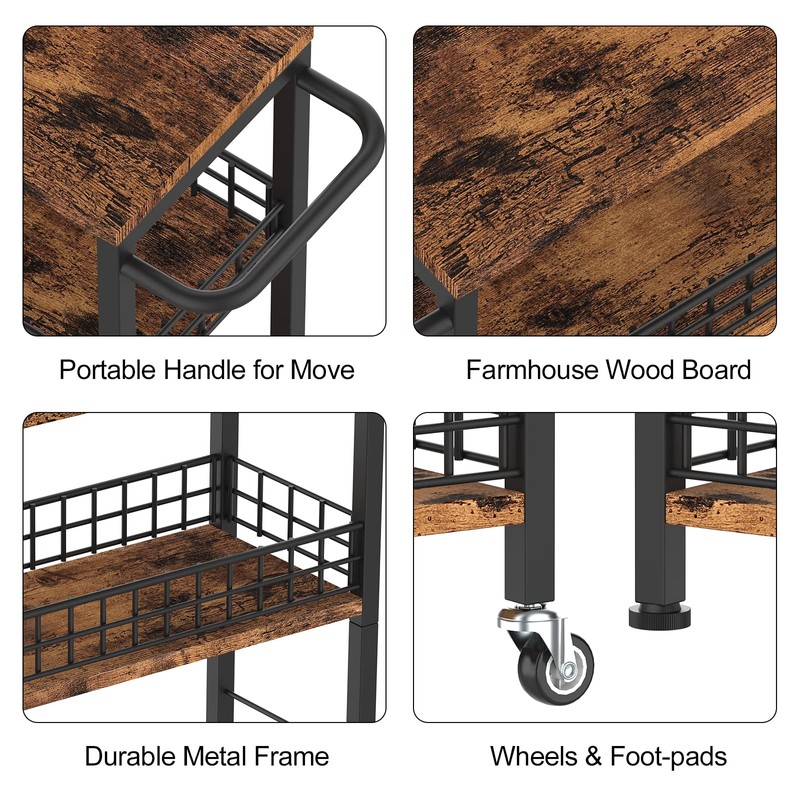 Portable Handle for Move

Farmhouse Wood Board

Durable Metal Frame

Wheels & Foot-pads