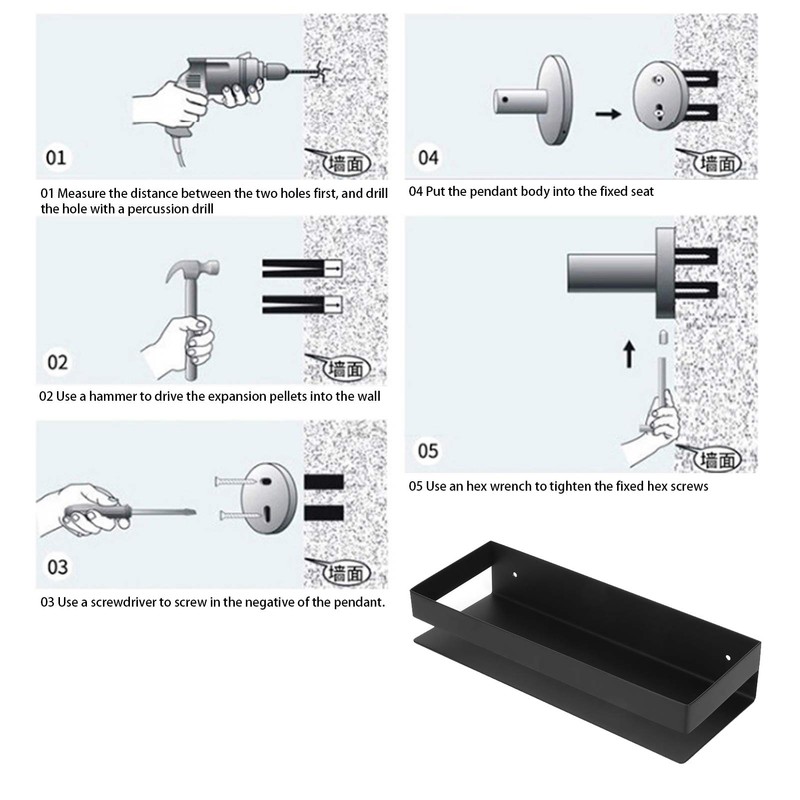 01

墙面

01 Measure the distance between the two holes first, and drill the hole with a percussion drill

02

墙面

02 Use a hammer to drive the expansion pellets into the wall

03

墙面

03 Use a screwdriver to screw in the negative of the pendant.

04

墙面

04 Put the pendant body into the fixed seat

05

墙面

05 Use an hex wrench to tighten the fixed hex screws