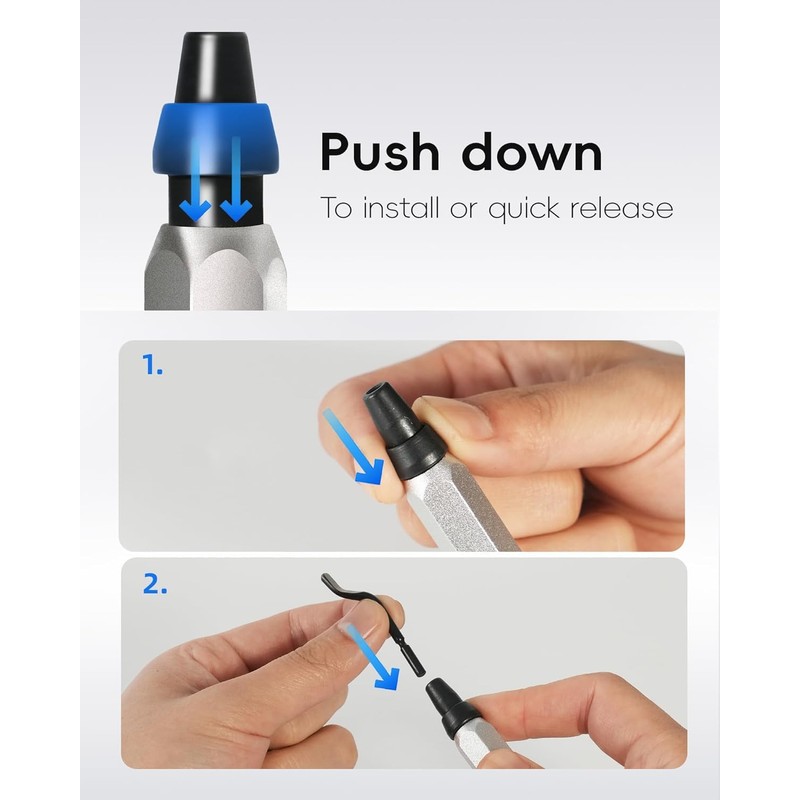 Push down

To install or quick release

1.

2.