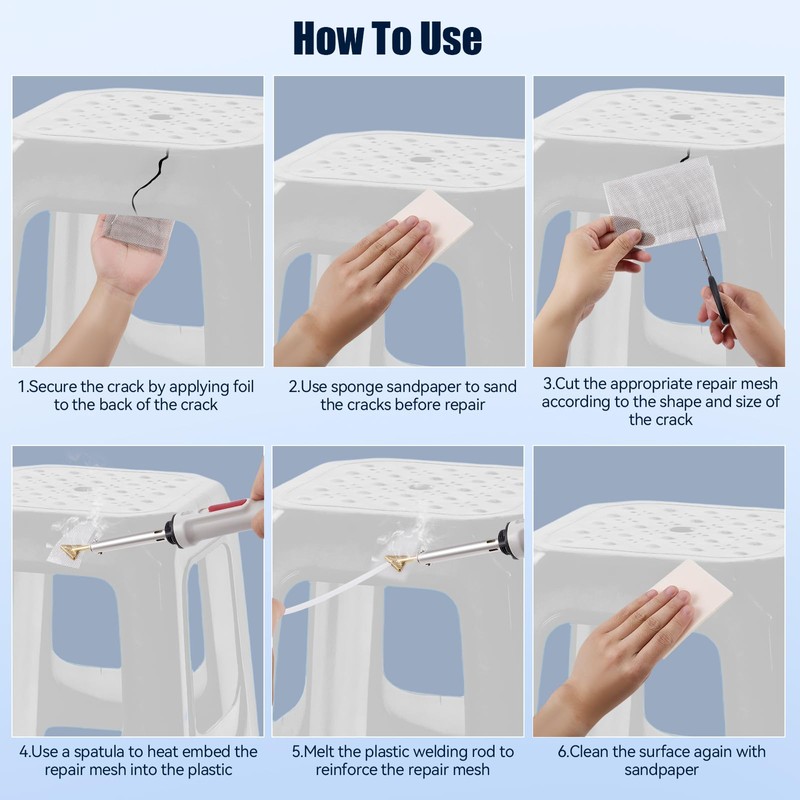 How To Use

1.Secure the crack by applying foil to the back of the crack

2.Use sponge sandpaper to sand the cracks before repair

3.Cut the appropriate repair mesh according to the shape and size of the crack

4.Use a spatula to heat embed the repair mesh into the plastic

5.Melt the plastic welding rod to reinforce the repair mesh

6.Clean the surface again with sandpaper