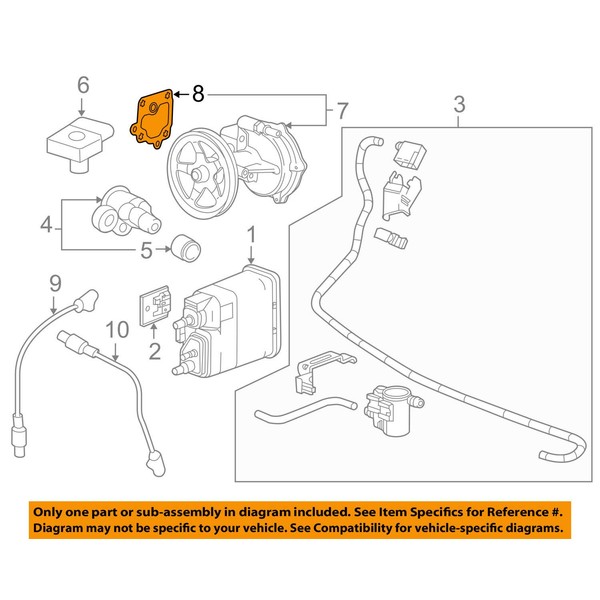 6
8
7
3
4
5
1
9
10
2

Only one part or sub-assembly in diagram included. See Item Specifics for Reference #. Diagram may not be specific to your vehicle. See Compatibility for vehicle-specific diagrams.