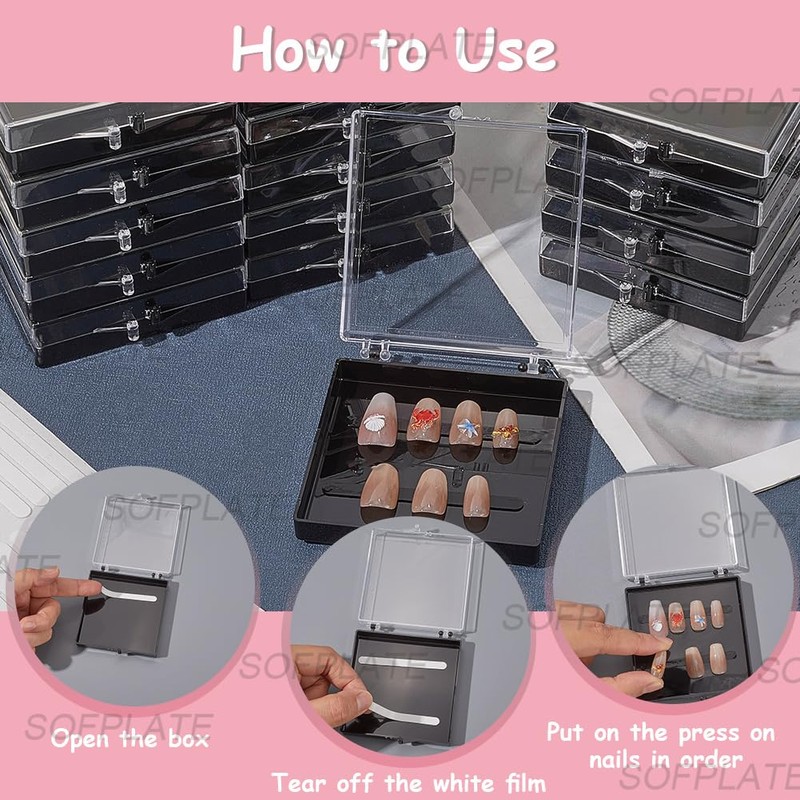 How to Use

SOFPLATE

Open the box

Tear off the white film

Put on the press on nails in order