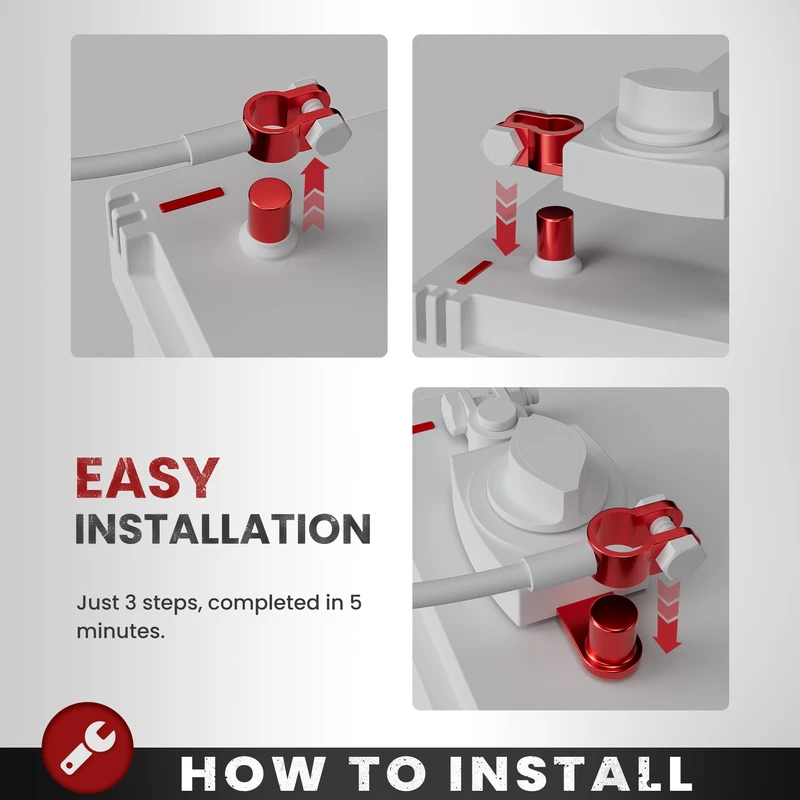 EASY
INSTALLATION

Just 3 steps, completed in 5 minutes.

HOW TO INSTALL