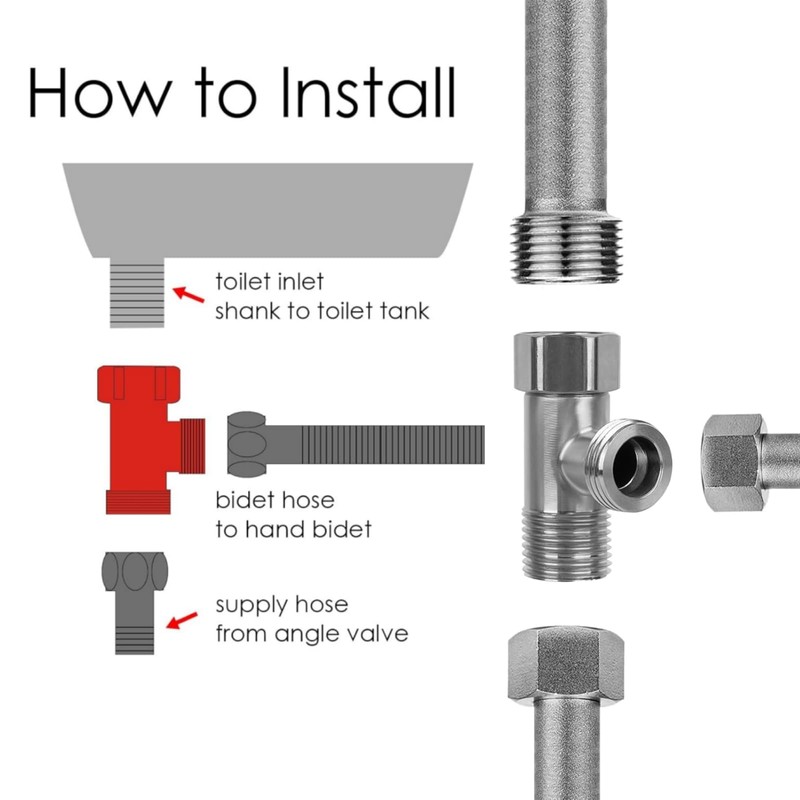 How to Install

toilet inlet
shank to toilet tank

bidet hose
to hand bidet

supply hose
from angle valve