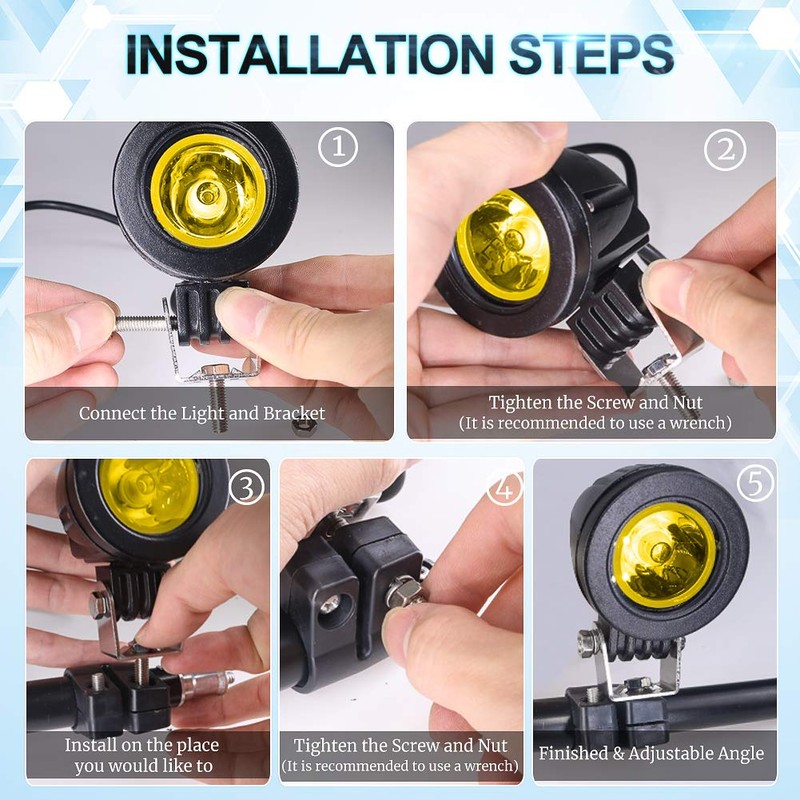 INSTALLATION STEPS

①
Connect the Light and Bracket

②
Tighten the Screw and Nut
(It is recommended to use a wrench)

③
Install on the place you would like to

④
Tighten the Screw and Nut
(It is recommended to use a wrench)

⑤
Finished & Adjustable Angle