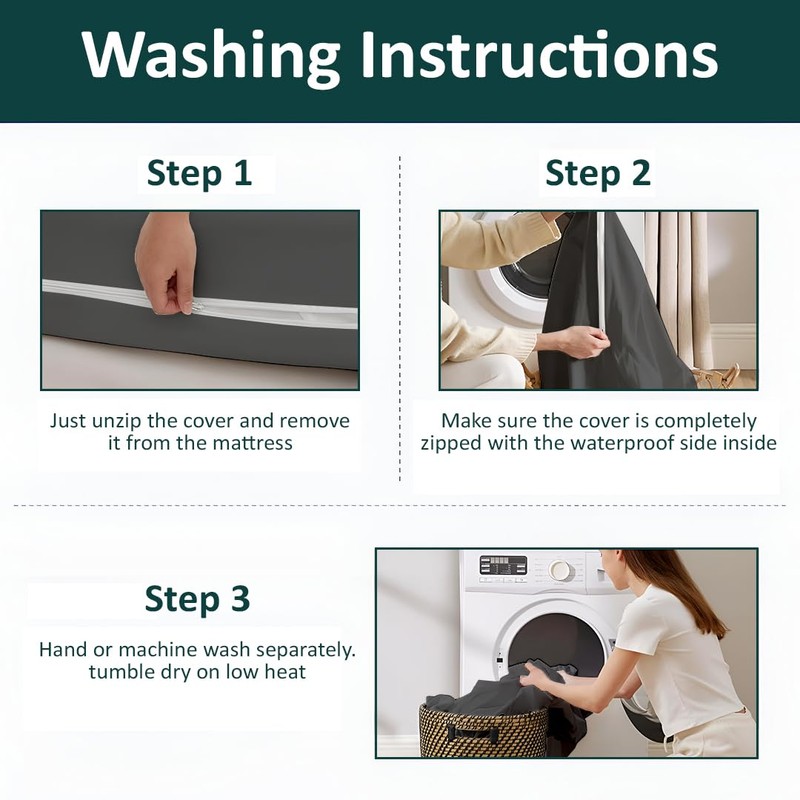 Washing Instructions

Step 1

Just unzip the cover and remove it from the mattress

Step 2

Make sure the cover is completely zipped with the waterproof side inside

Step 3

Hand or machine wash separately. tumble dry on low heat