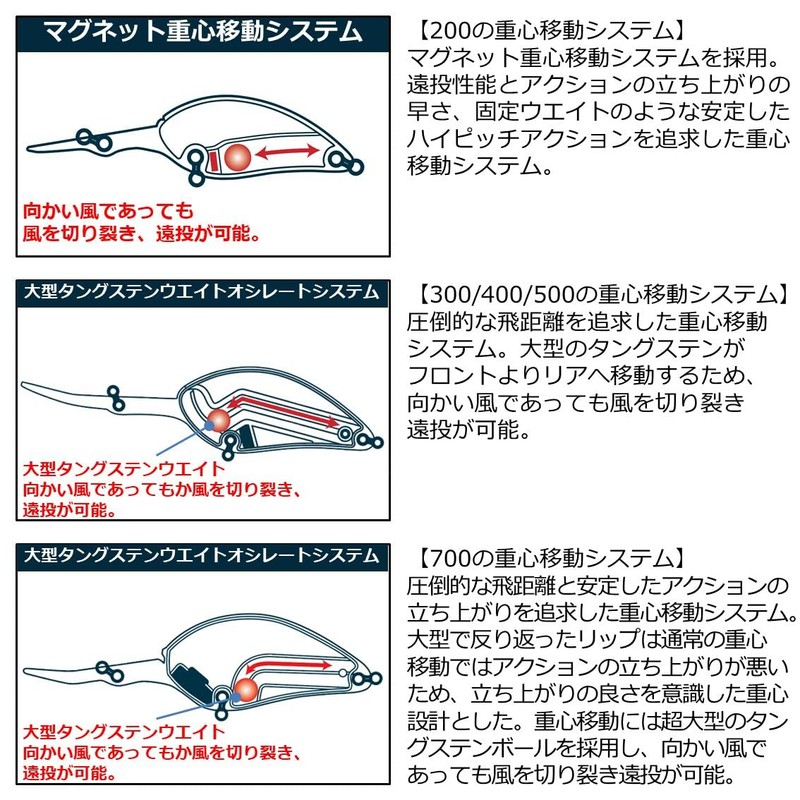 マグネット重心移動システム

向かい風であっても
風を切り裂き、遠投が可能。

【200の重心移動システム】
マグネット重心移動システムを採用。遠投性能とアクションの立ち上がりの早さ、固定ウエイトのような安定したハイピッチアクションを追求した重心移動システム。

大型タングステンウエイトオシレートシステム

大型タングステンウエイト
向かい風であってもか風を切り裂き、
遠投が可能。

【300/400/500の重心移動システム】
圧倒的な飛距離を追求した重心移動システム。大型のタングステンがフロントよりリアへ移動するため、向かい風であっても風を切り裂き遠投が可能。

大型タングステンウエイトオシレートシステム

大型タングステンウエイト
向かい風であってもか風を切り裂き、
遠投が可能。

【700の重心移動システム】
圧倒的な飛距離と安定したアクションの立ち上がりを追求した重心移動システム。大型で反り返ったリップは通常の重心移動ではアクションの立ち上がりが悪いため、立ち上がりの良さを意識した重心設計とした。重心移動には超大型のタングステンボールを採用し、向かい風であっても風を切り裂き遠投が可能。