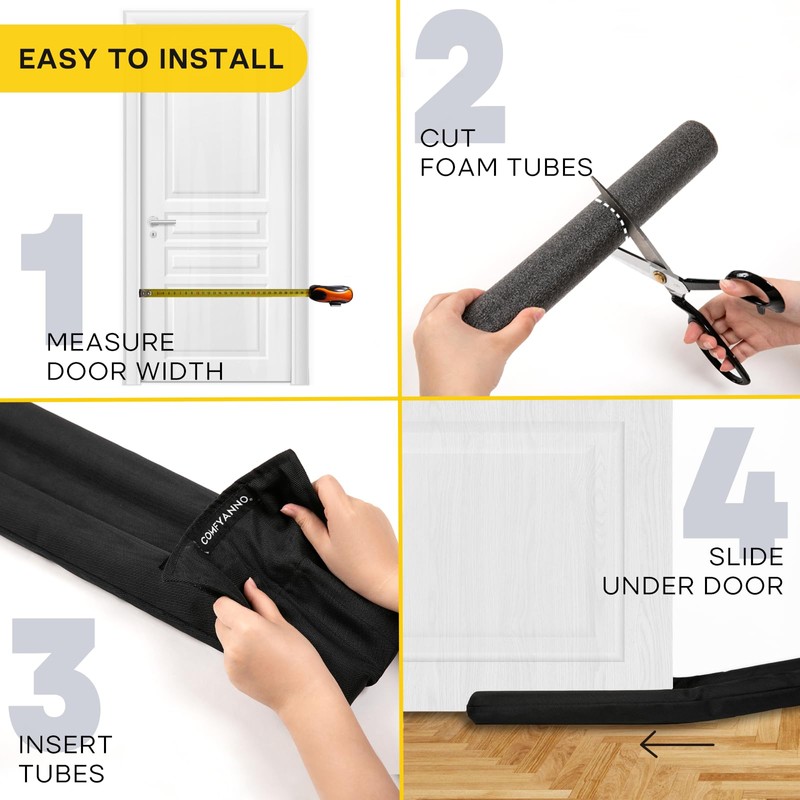 EASY TO INSTALL

1

MEASURE DOOR WIDTH

2

CUT FOAM TUBES

COMFYANNO

3

INSERT TUBES

4

SLIDE UNDER DOOR