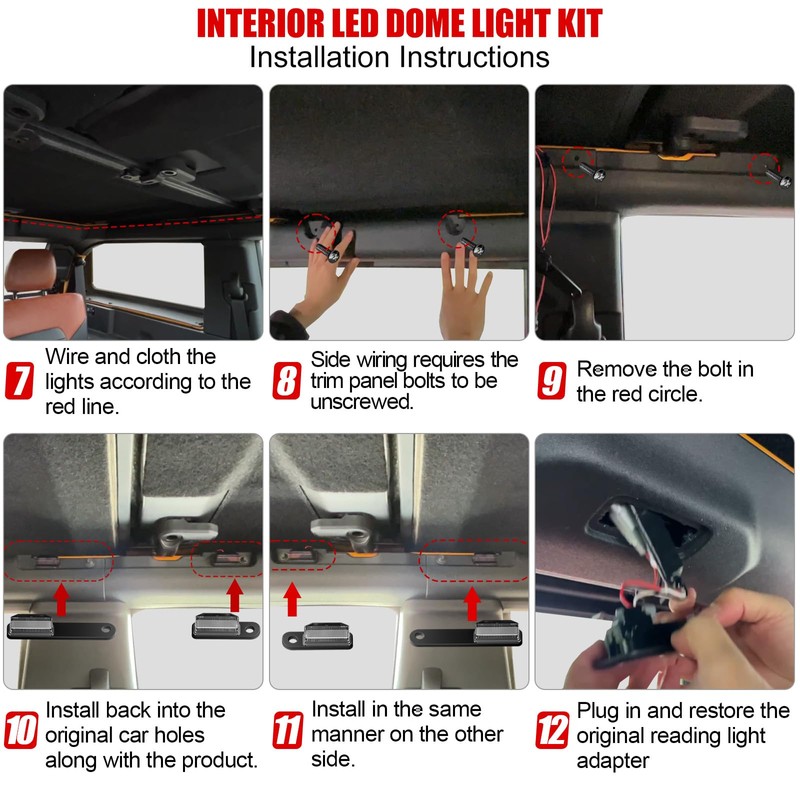 INTERIOR LED DOME LIGHT KIT
Installation Instructions

7 Wire and cloth the lights according to the red line.

8 Side wiring requires the trim panel bolts to be unscrewed.

9 Remove the bolt in the red circle.

10 Install back into the original car holes along with the product.

11 Install in the same manner on the other side.

12 Plug in and restore the original reading light adapter