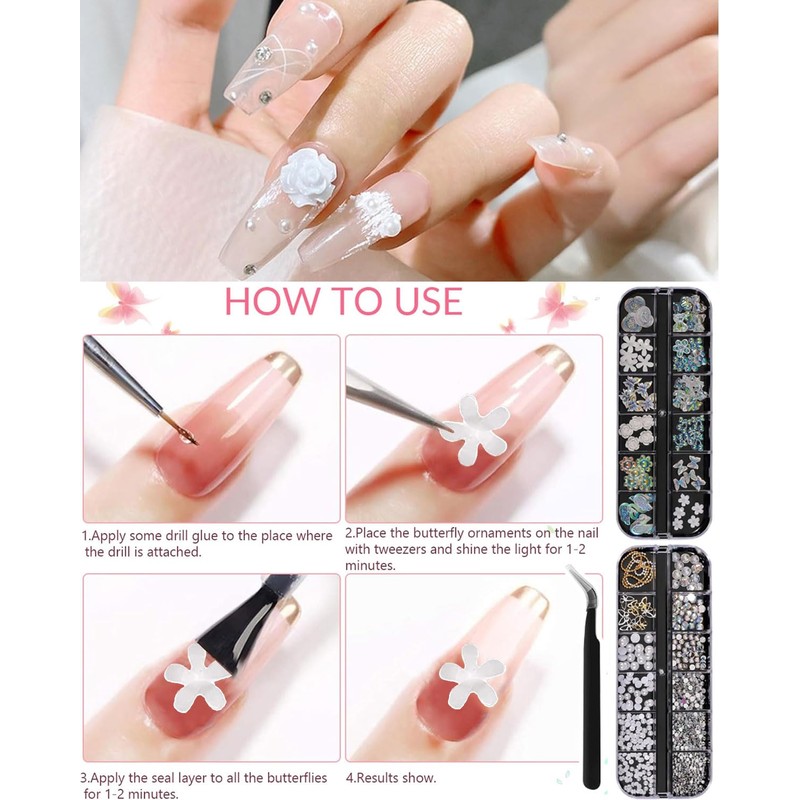 HOW TO USE

1.Apply some drill glue to the place where the drill is attached.

2.Place the butterfly ornaments on the nail with tweezers and shine the light for 1-2 minutes.

3.Apply the seal layer to all the butterflies for 1-2 minutes.

4.Results show.