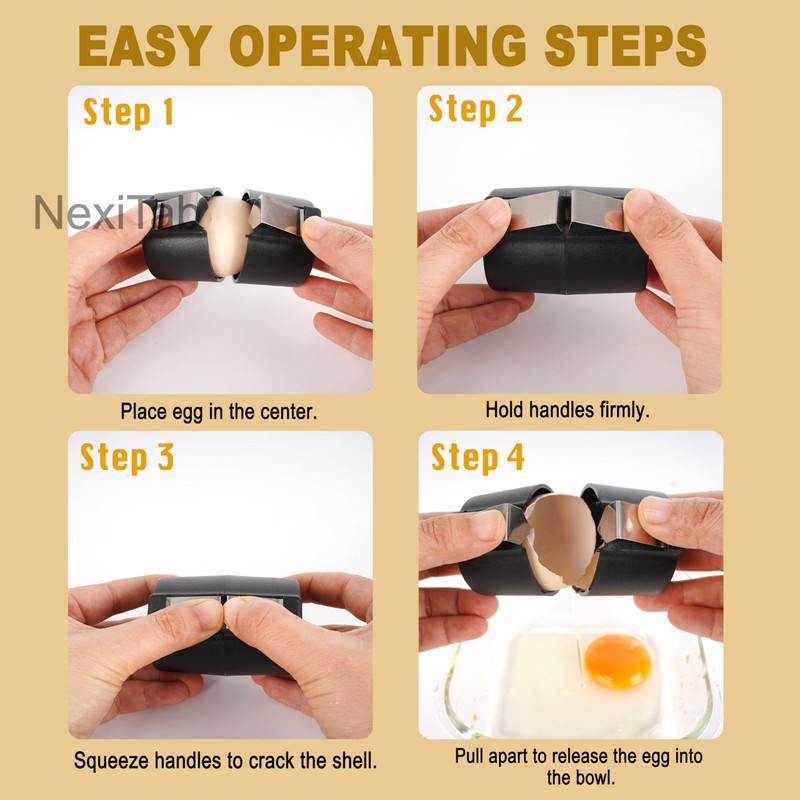 EASY OPERATING STEPS

Step 1

NexiTab

Place egg in the center.

Step 2

Hold handles firmly.

Step 3

Squeeze handles to crack the shell.

Step 4

Pull apart to release the egg into the bowl.